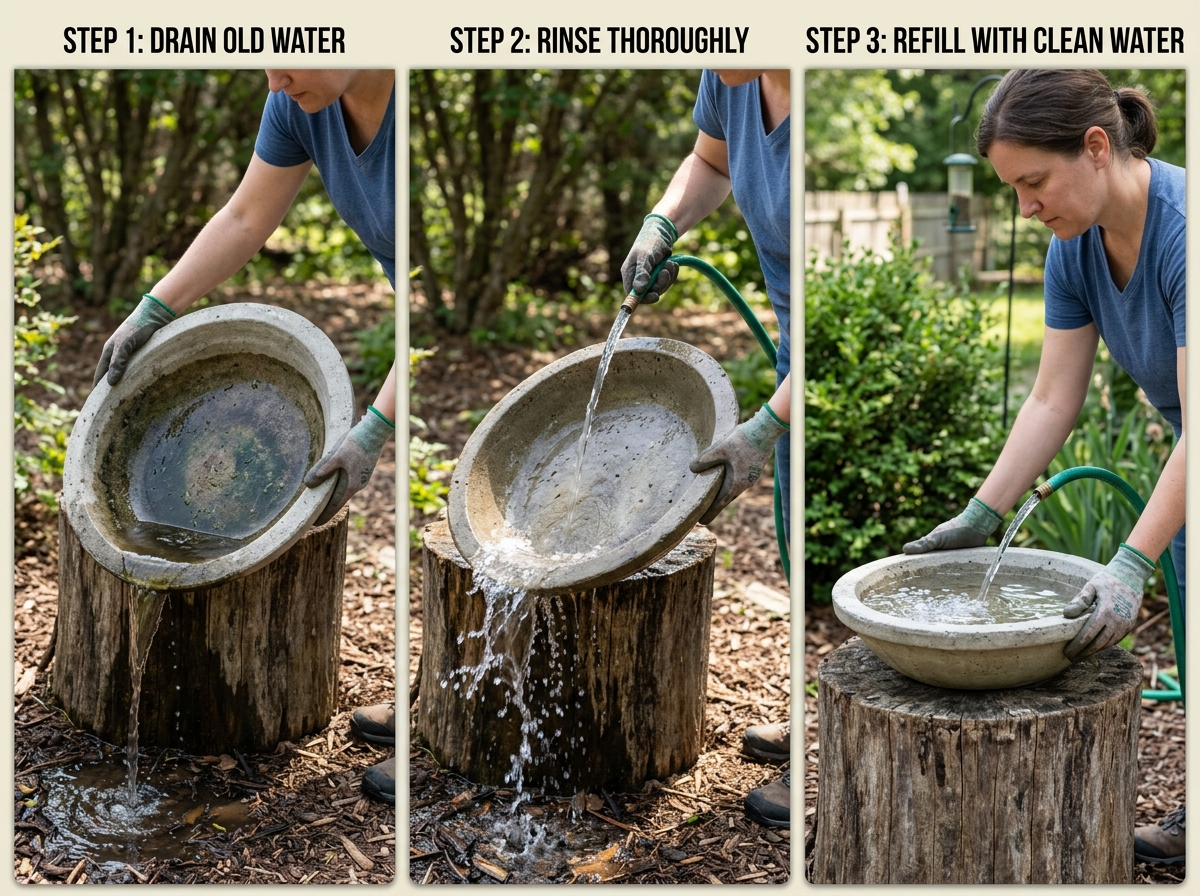 STEP 1: DRAIN OLD WATER

STEP 2: RINSE THOROUGHLY

STEP 3: REFILL WITH CLEAN WATER