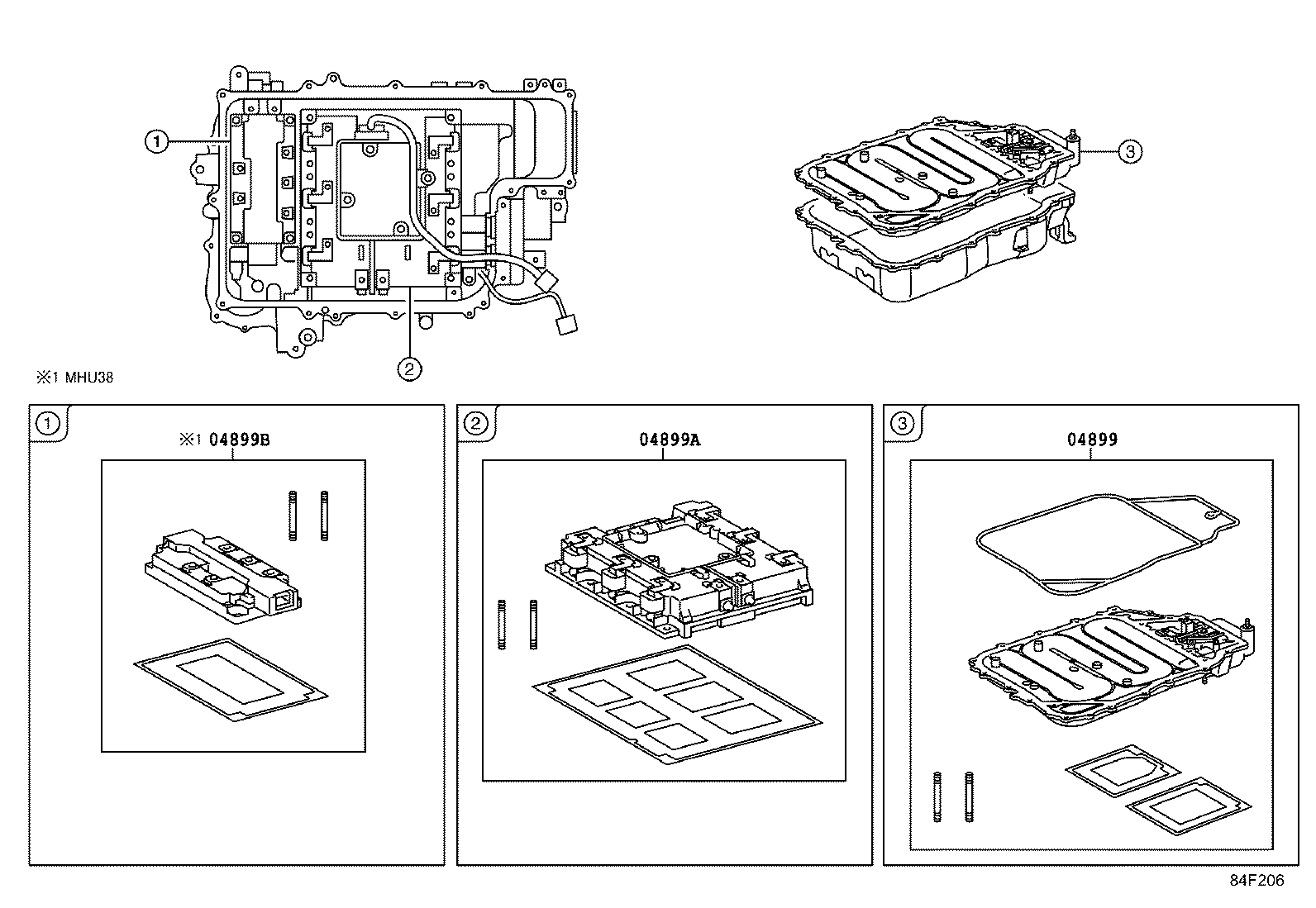 ①

②

③

※1 MHU38

①

※1 04899B

②

04899A

③

04899

84F206