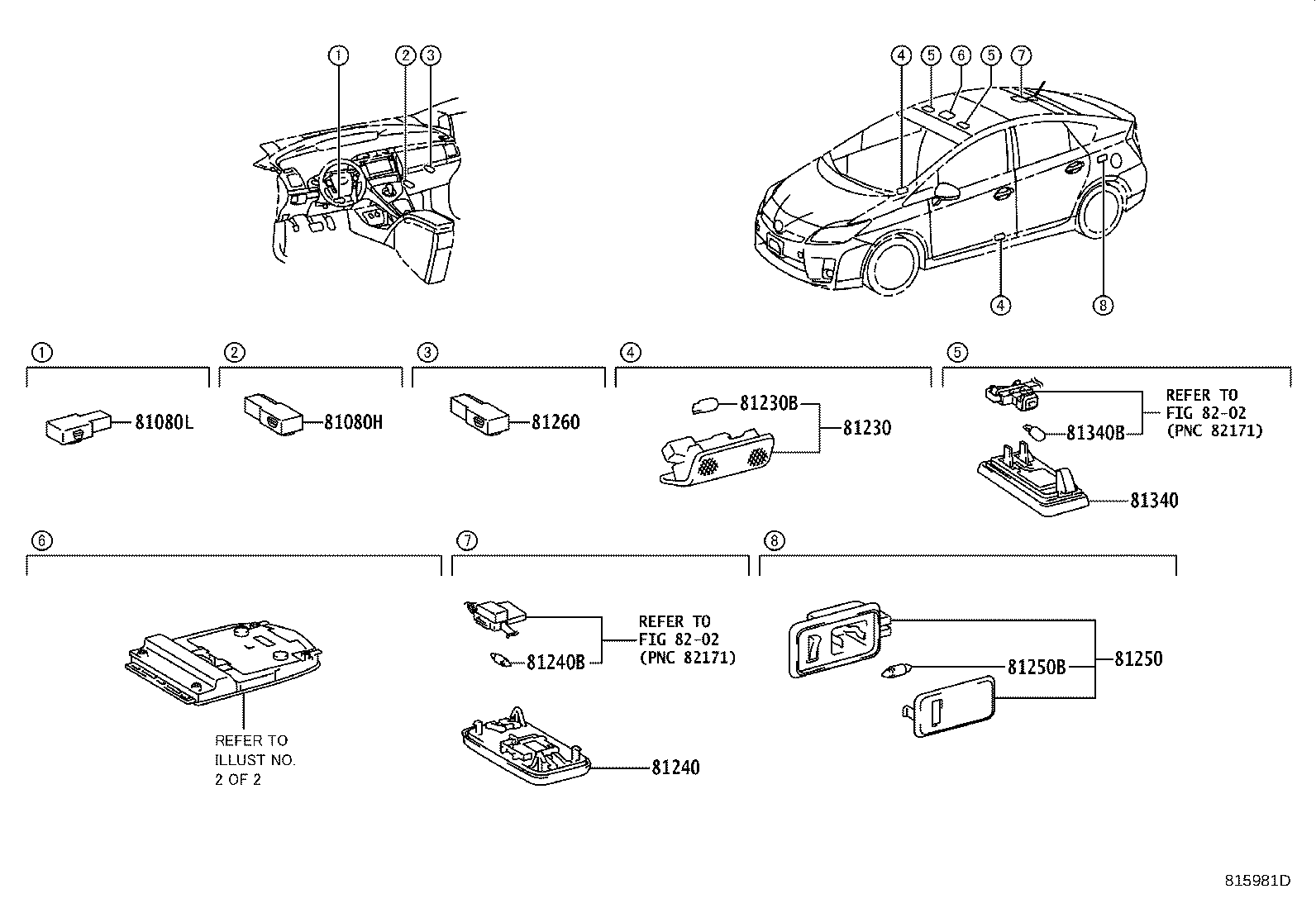 1 2 3

4 5 6 5 7

4 8

1
81080L

2
81080H

3
81260

4
81230B
81230

5
REFER TO FIG 82-02 (PNC 82171)
81340B
81340

6
REFER TO ILLUST NO. 2 OF 2

7
REFER TO FIG 82-02 (PNC 82171)
81240B
81240

8
81250B
81250

815981D