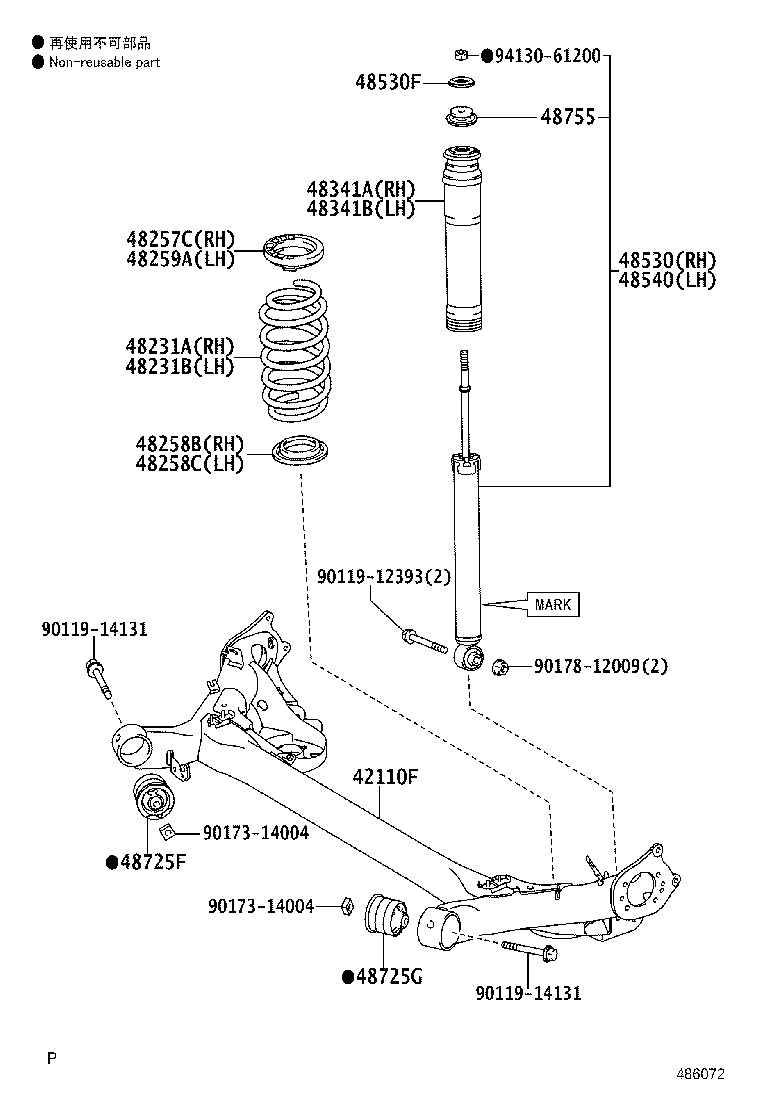 ● 再使用不可部品
● Non-reusable part

●94130-61200
48530F
48755
48341A(RH)
48341B(LH)
48257C(RH)
48259A(LH)
48530(RH)
48540(LH)
48231A(RH)
48231B(LH)
48258B(RH)
48258C(LH)
90119-12393(2)
MARK
90119-14131
90178-12009(2)
42110F
90173-14004
●48725F
90173-14004
●48725G
90119-14131

P
486072