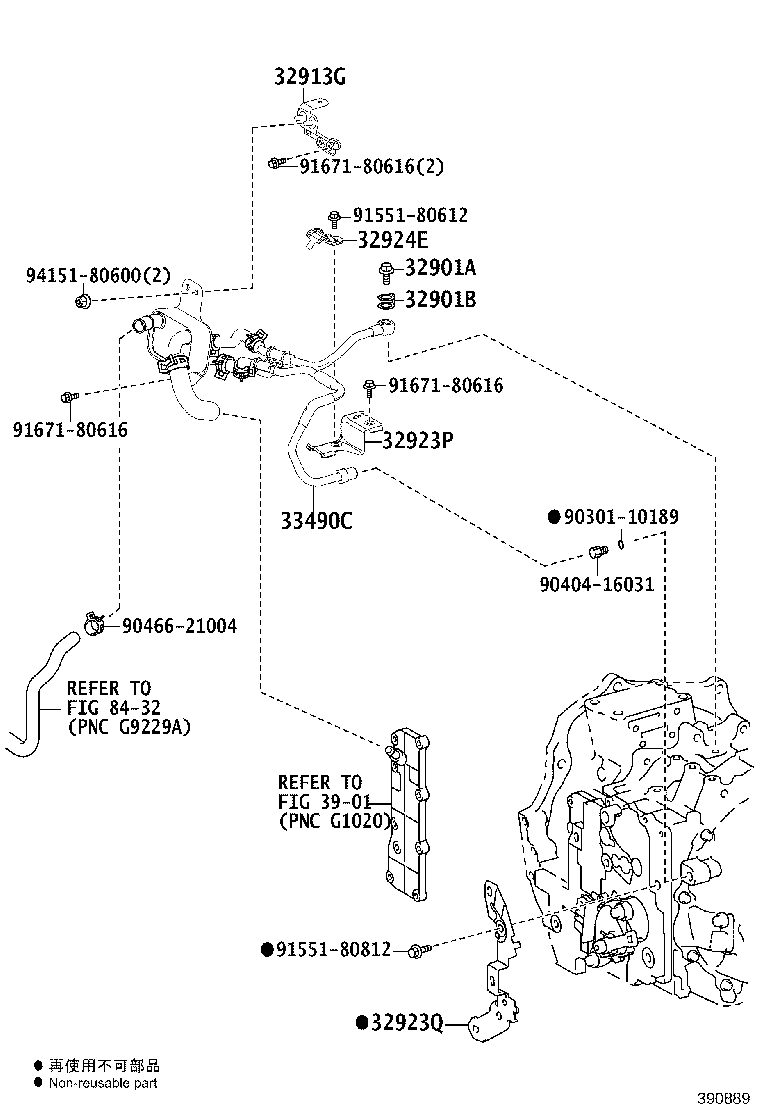 32913G
91671-80616(2)
91551-80612
32924E
94151-80600(2)
32901A
32901B
91671-80616
91671-80616
32923P
33490C
●90301-10189
90404-16031
90466-21004
REFER TO
FIG 84-32
(PNC G9229A)
REFER TO
FIG 39-01
(PNC G1020)
●91551-80812
●32923Q
● 再使用不可部品
● Non-reusable part
390889