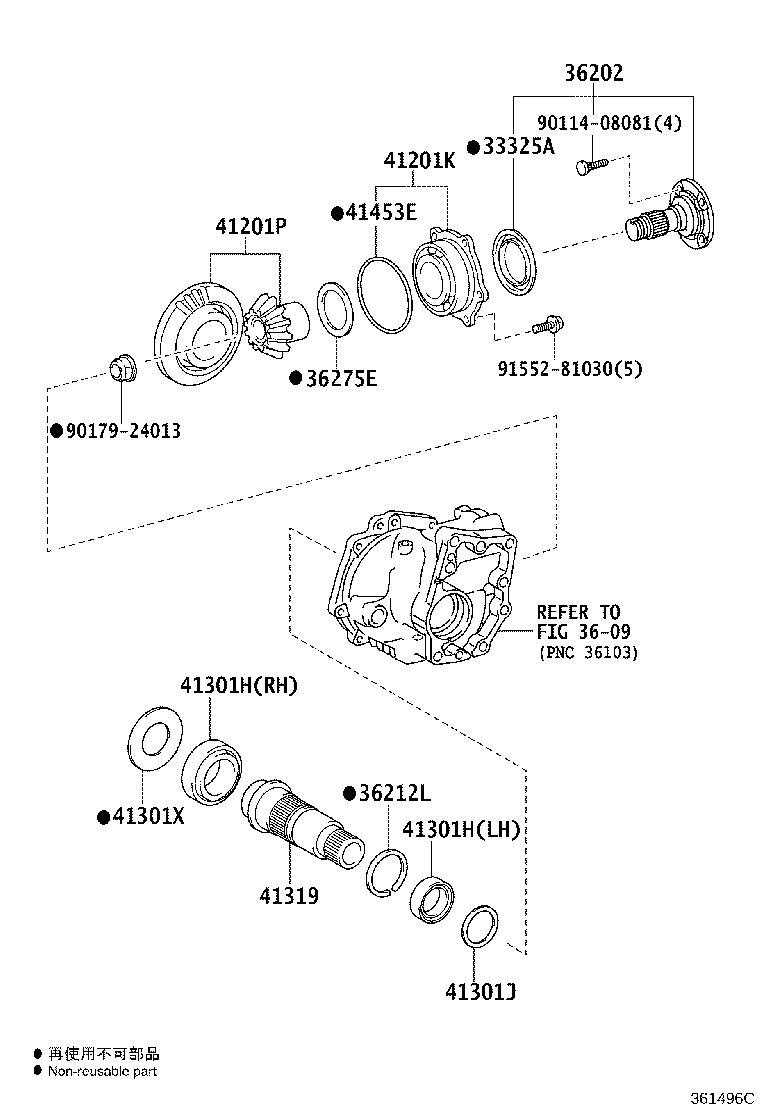 36202
90114-08081(4)
●33325A
41201K
●41453E
41201P
●36275E
91552-81030(5)
●90179-24013
REFER TO
FIG 36-09
(PNC 36103)
41301H(RH)
●41301X
●36212L
41301H(LH)
41319
41301J
● 再使用不可部品
● Non-reusable part
361496C