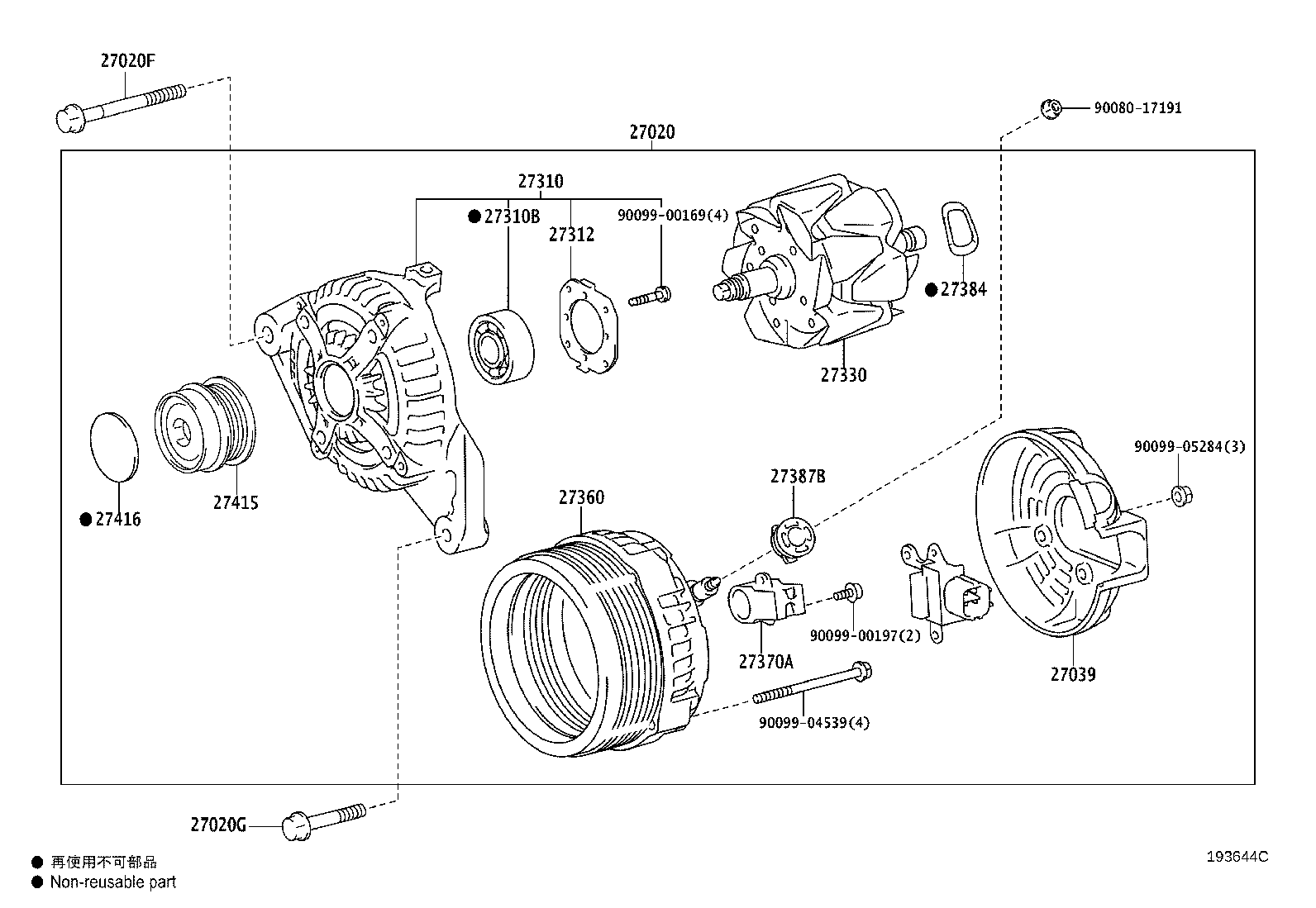 27020F

90080-17191

27020

27310

● 27310B

27312

90099-00169(4)

● 27384

27330

● 27416

27415

27360

27387B

90099-05284(3)

90099-00197(2)

27370A

27039

90099-04539(4)

27020G

● 再使用不可部品
● Non-reusable part

193644C