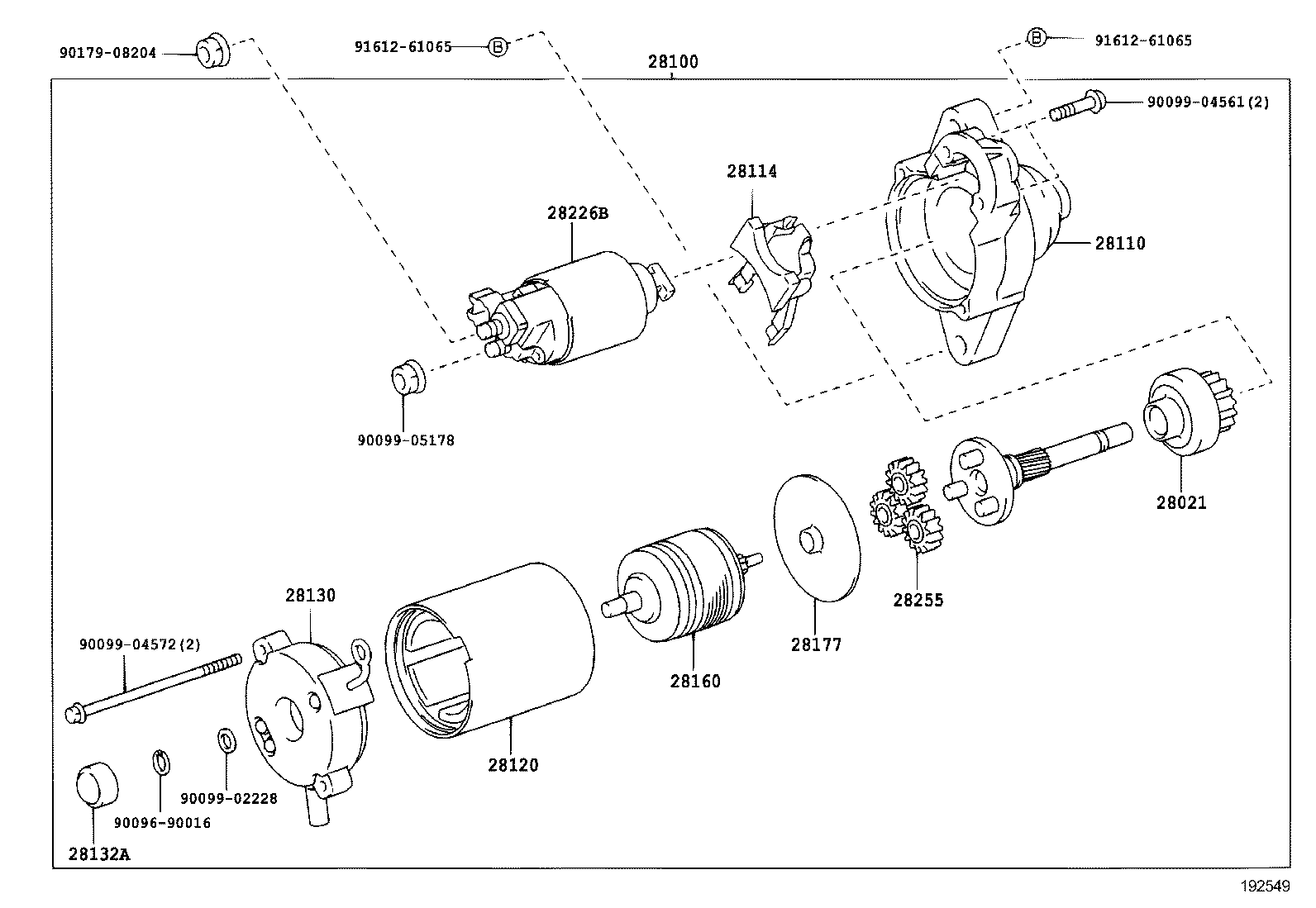 90179-08204

91612-61065 B

B 91612-61065

28100

90099-04561(2)

28114

28226B

28110

90099-05178

28021

28255

28177

28160

28130

90099-04572(2)

28120

90099-02228

90096-90016

28132A

192549