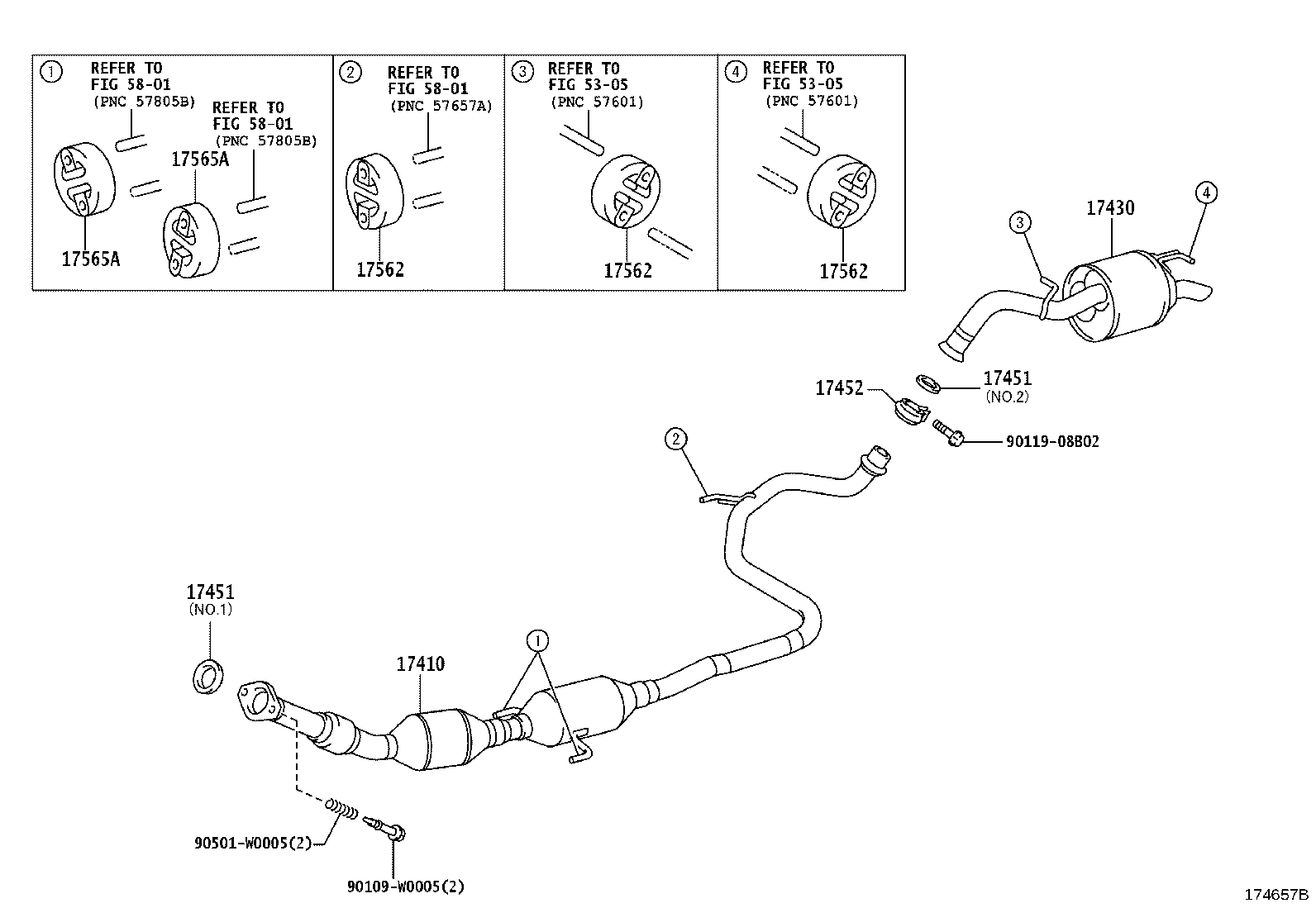 ① REFER TO FIG 58-01 (PNC 57805B)
REFER TO FIG 58-01 (PNC 57805B)
17565A
17565A

② REFER TO FIG 58-01 (PNC 57657A)
17562

③ REFER TO FIG 53-05 (PNC 57601)
17562

④ REFER TO FIG 53-05 (PNC 57601)
17562

③
17430
④
17452
17451 (NO.2)
90119-08B02
②
17451 (NO.1)
17410
①
90501-W0005(2)
90109-W0005(2)
174657B