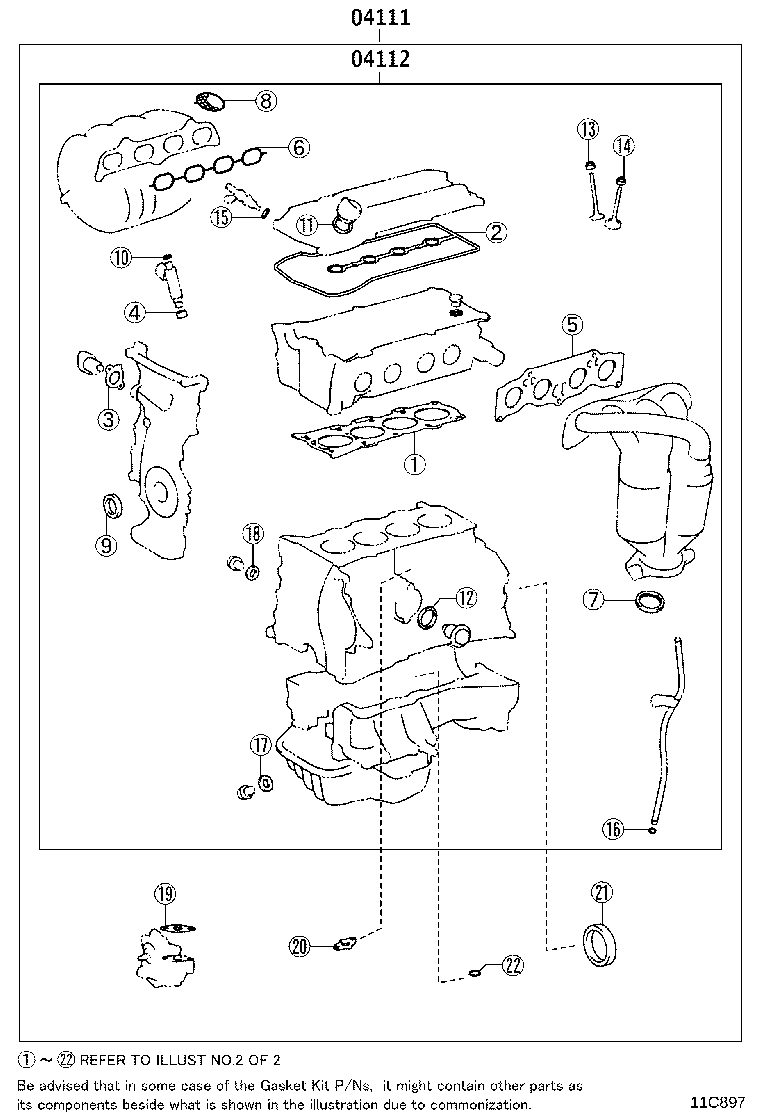 04111

04112

8
6
13
14
15
11
2
10
4
5
3
1
9
18
12
7
17
16
19
20
21
22

① ~ ㉒ REFER TO ILLUST NO.2 OF 2

Be advised that in some case of the Gasket Kit P/Ns, it might contain other parts as its components beside what is shown in the illustration due to commonization.

11C897