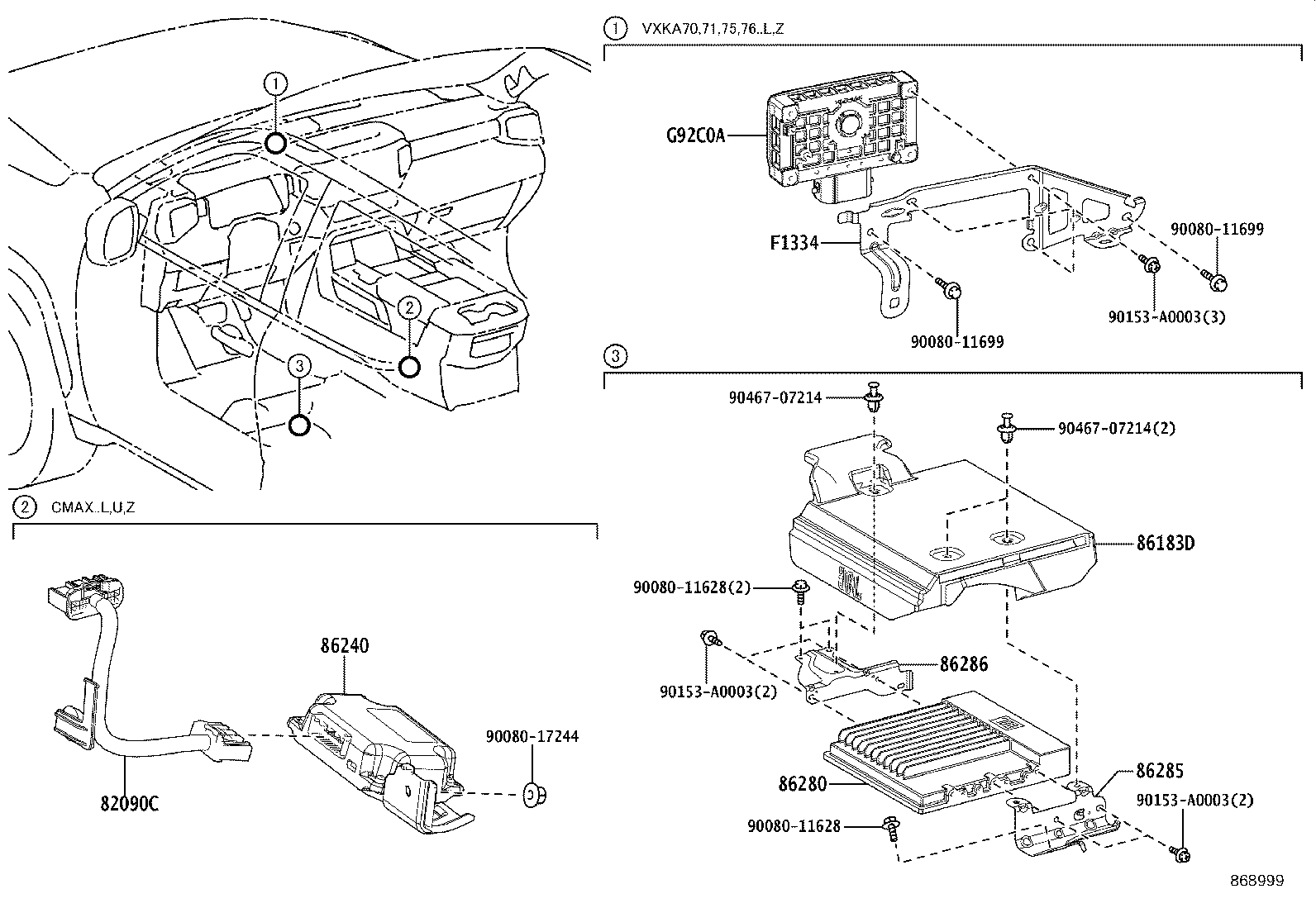 1

2

3

1 VXKA70,71,75,76..L,Z

G92C0A

F1334

90080-11699

90153-A0003(3)

90080-11699

3

90467-07214

90467-07214(2)

86183D

JBL

90080-11628(2)

90153-A0003(2)

86286

86280

86285

90153-A0003(2)

90080-11628

2 CMAX..L,U,Z

86240

90080-17244

82090C

868999