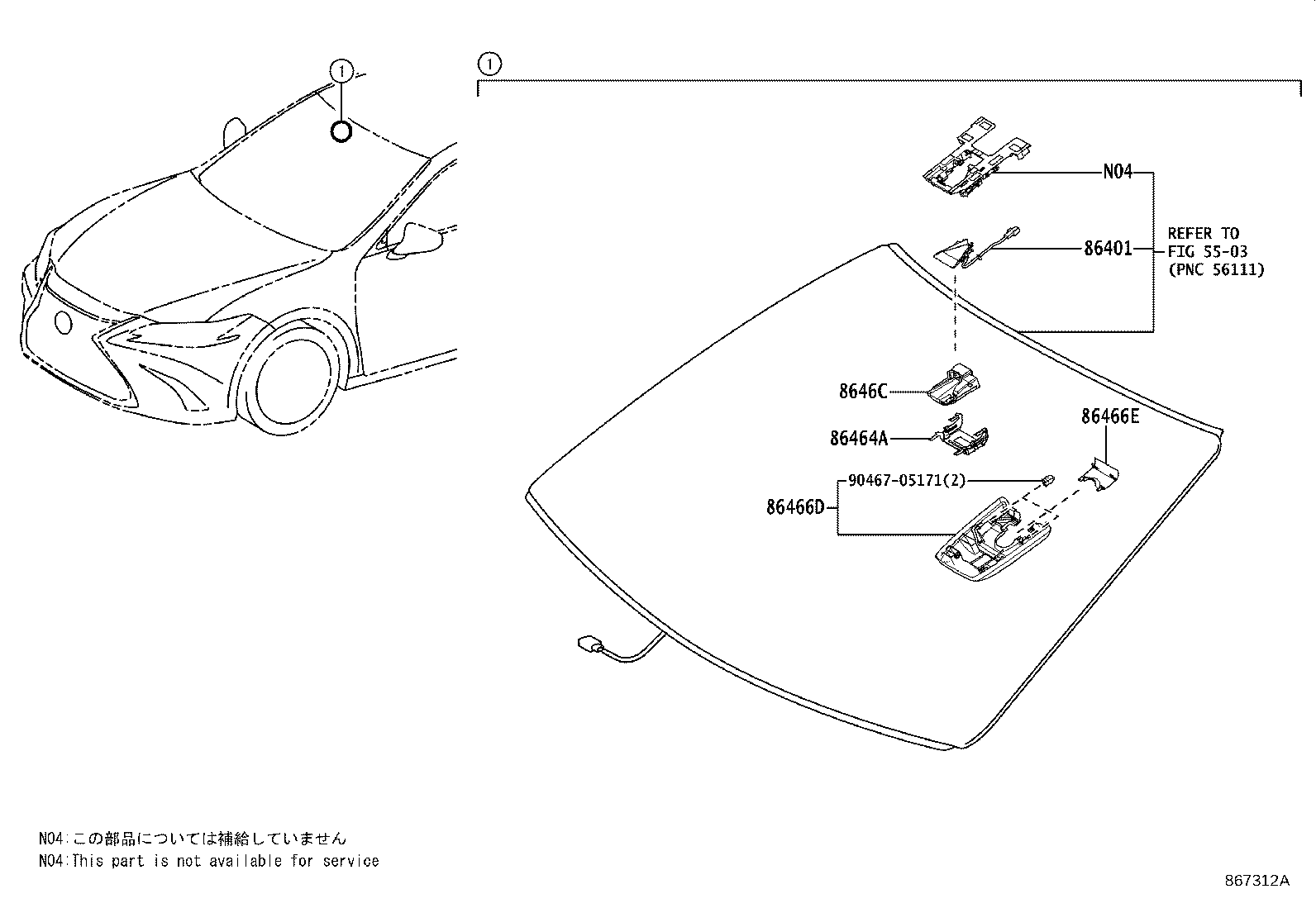 1

1

N04

86401

REFER TO
FIG 55-03
(PNC 56111)

8646C

86464A

86466E

90467-05171(2)

86466D

N04:この部品については補給していません
N04:This part is not available for service

867312A