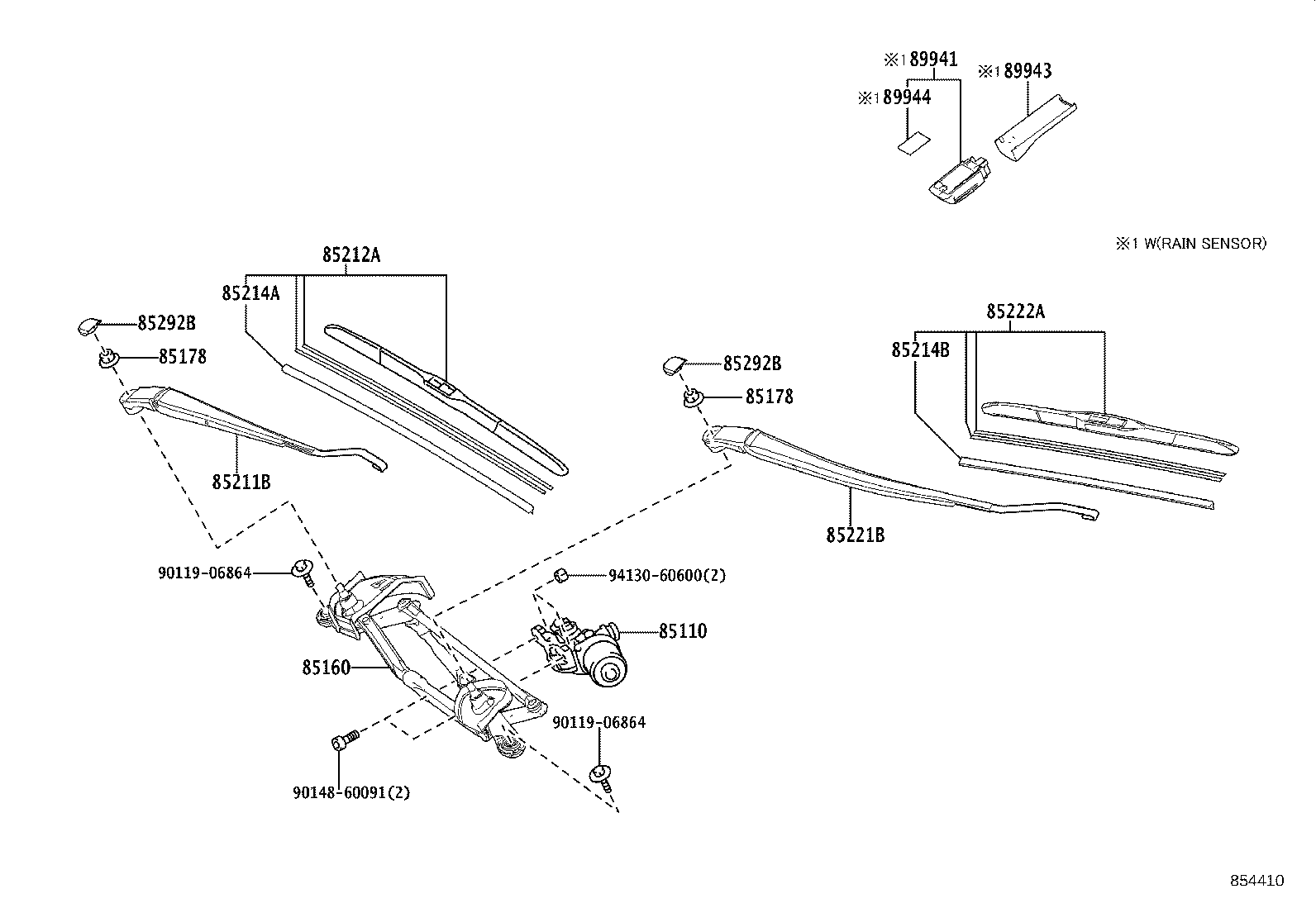 ※1 89941
※1 89943
※1 89944

※1 W(RAIN SENSOR)

85212A
85214A
85292B
85178
85211B

85222A
85214B
85292B
85178
85221B

90119-06864
94130-60600(2)
85110
85160
90119-06864
90148-60091(2)

854410