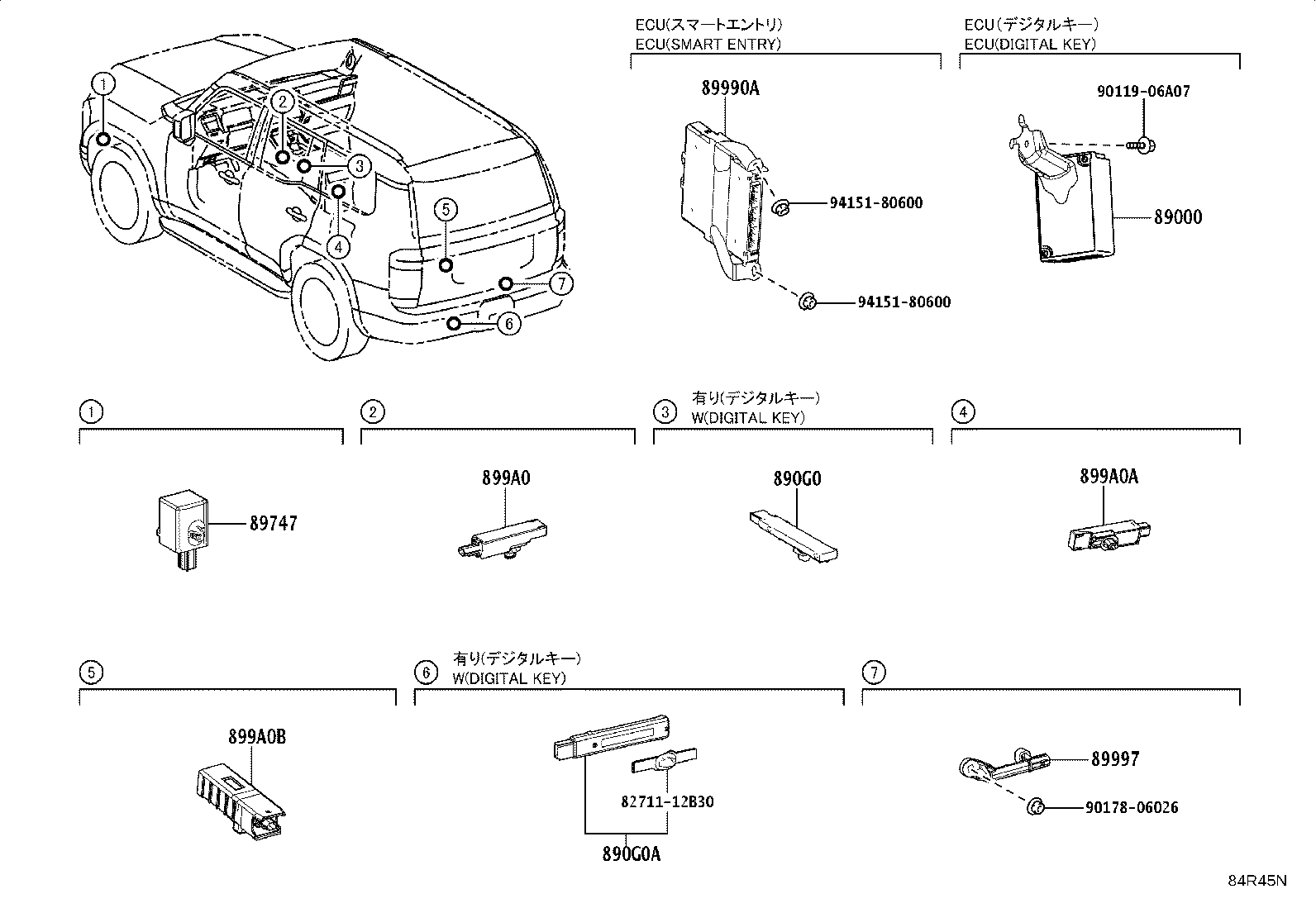 1
2
3
4
5
6
7

ECU(スマートエントリ)
ECU(SMART ENTRY)

89990A
94151-80600
94151-80600

ECU(デジタルキー)
ECU(DIGITAL KEY)

90119-06A07
89000

1
89747

2
899A0

3 有り(デジタルキー)
W(DIGITAL KEY)
890G0

4
899A0A

5
899A0B

6 有り(デジタルキー)
W(DIGITAL KEY)
82711-12B30
890G0A

7
89997
90178-06026

84R45N