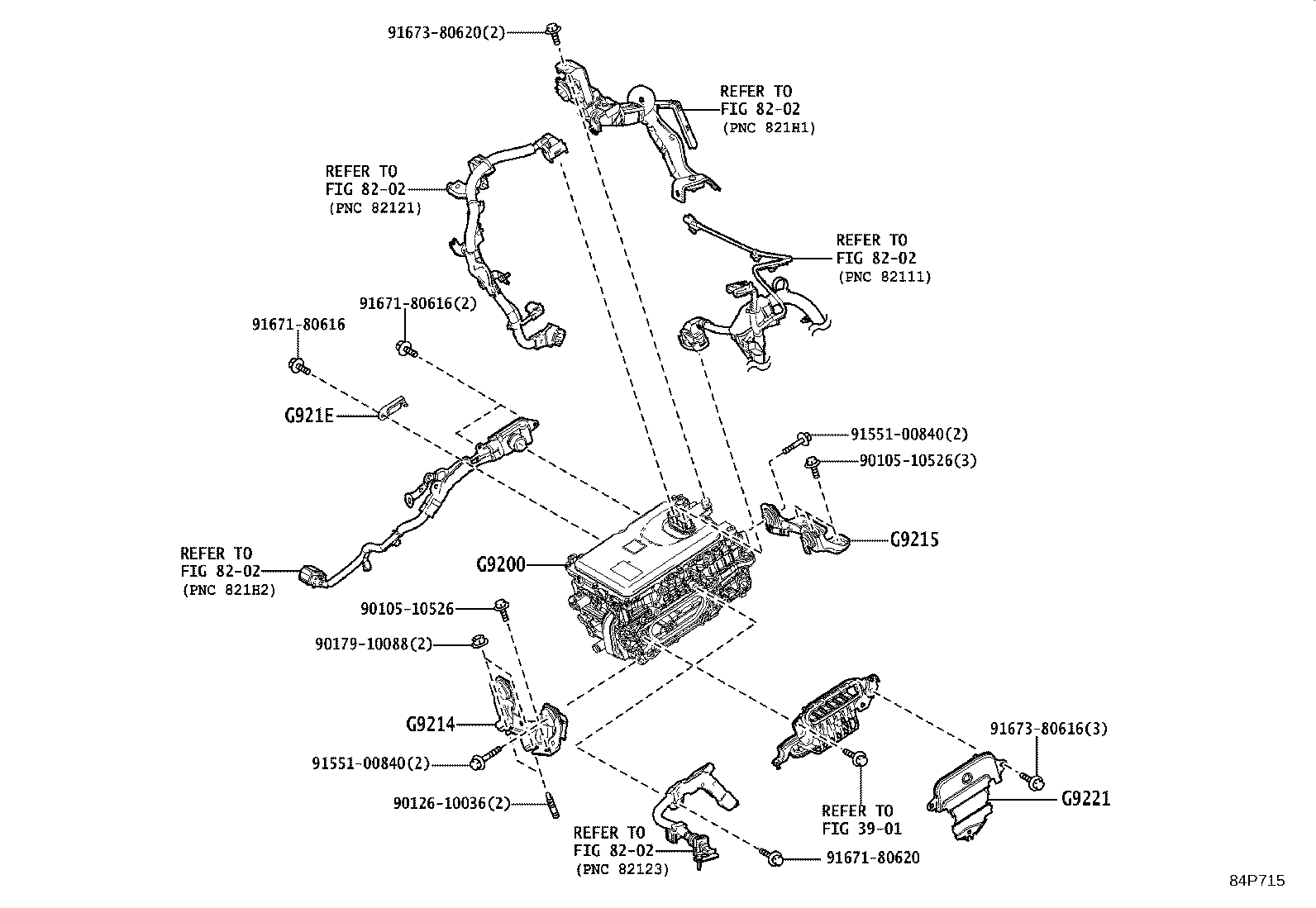 91673-80620(2)

REFER TO
FIG 82-02
(PNC 821H1)

REFER TO
FIG 82-02
(PNC 82121)

REFER TO
FIG 82-02
(PNC 82111)

91671-80616(2)

91671-80616

G921E

91551-00840(2)

90105-10526(3)

G9215

REFER TO
FIG 82-02
(PNC 821H2)

G9200

90105-10526

90179-10088(2)

G9214

91551-00840(2)

90126-10036(2)

91673-80616(3)

G9221

REFER TO
FIG 39-01

REFER TO
FIG 82-02
(PNC 82123)

91671-80620

84P715