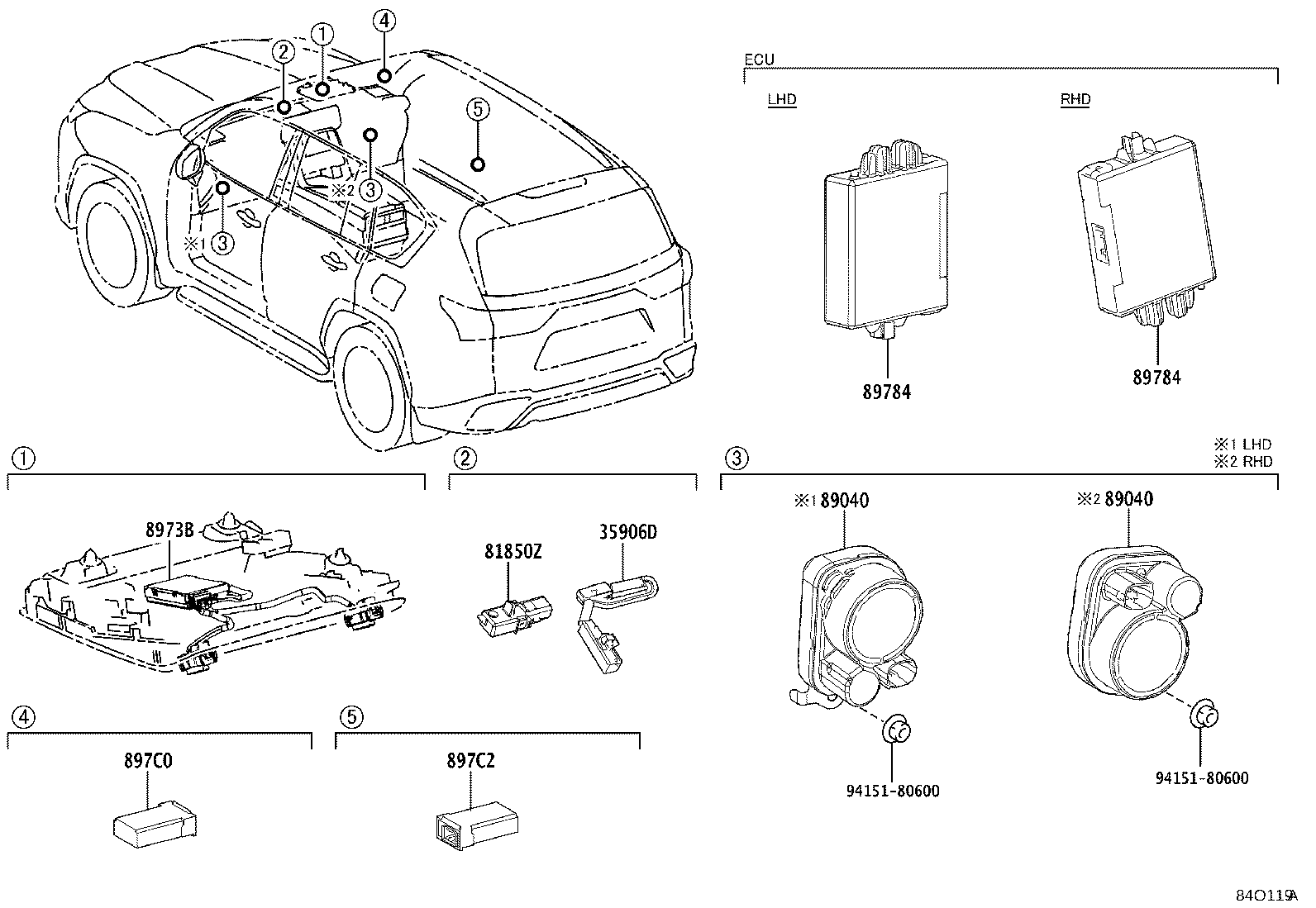 ②
①
④
⑤
※2
③
※1
③

ECU
LHD
RHD
89784
89784

※1 LHD
※2 RHD

①
8973B

②
81850Z
35906D

③
※1 89040
※2 89040
94151-80600
94151-80600

④
897C0

⑤
897C2

84O119A