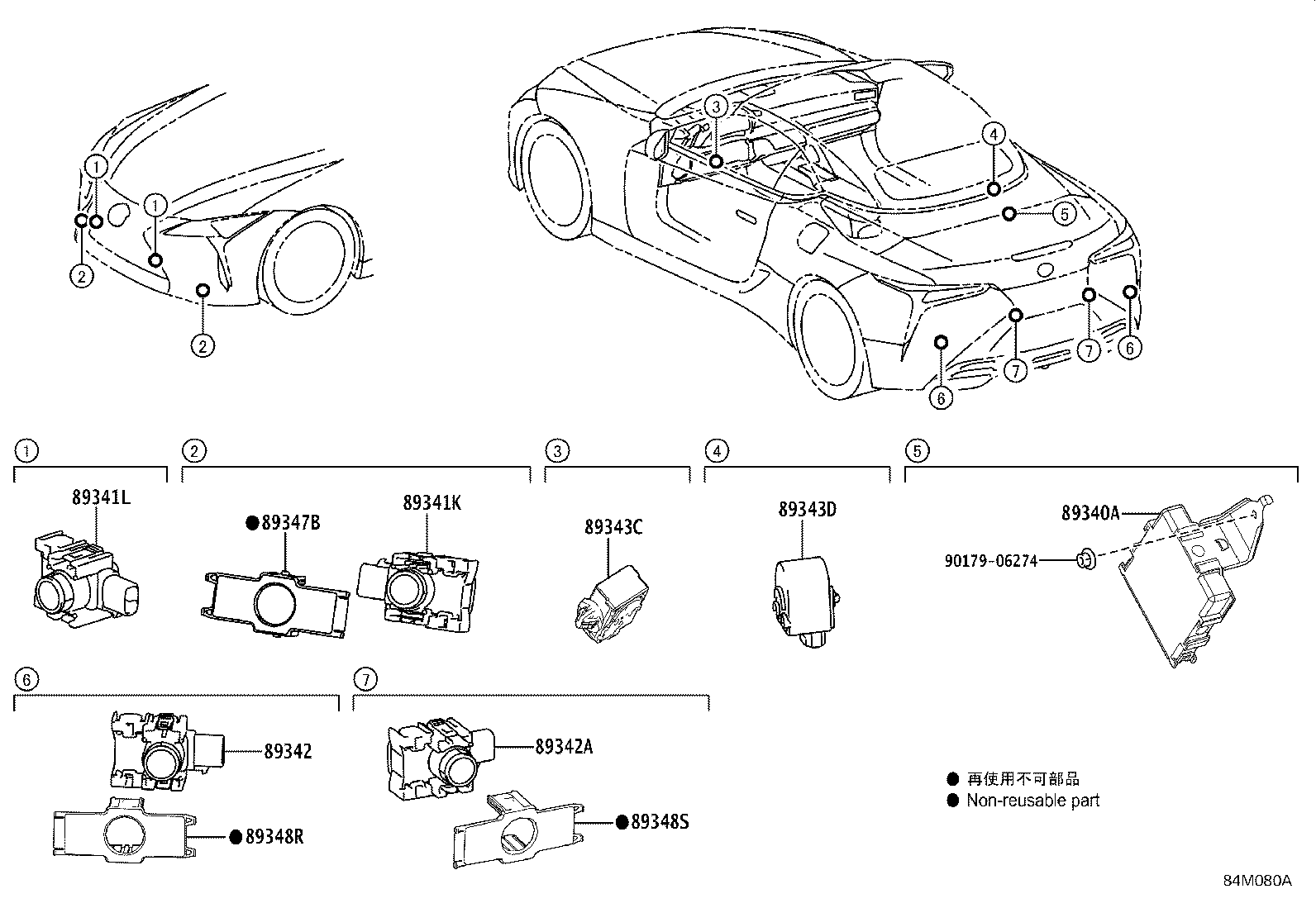 1
1
2
2
3
4
5
7
6
7
6

1
89341L

2
●89347B
89341K

3
89343C

4
89343D

5
89340A
90179-06274

6
89342
●89348R

7
89342A
●89348S

● 再使用不可部品
● Non-reusable part

84M080A