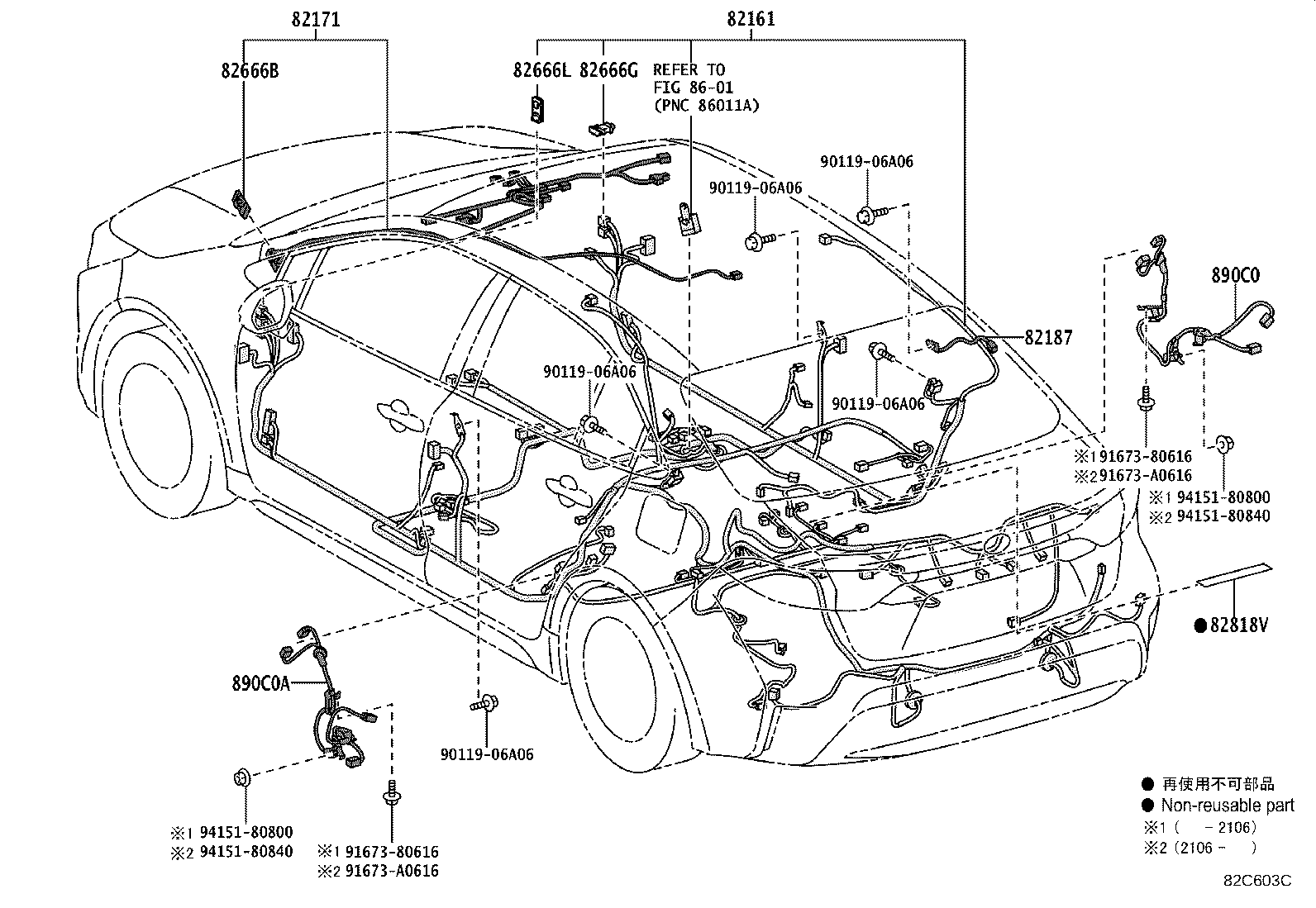 82171

82161

82666B

82666L 82666G

REFER TO
FIG 86-01
(PNC 86011A)

90119-06A06

90119-06A06

890C0

82187

90119-06A06

90119-06A06

※1 91673-80616
※2 91673-A0616

※1 94151-80800
※2 94151-80840

●82818V

890C0A

90119-06A06

※1 94151-80800
※2 94151-80840

※1 91673-80616
※2 91673-A0616

● 再使用不可部品
● Non-reusable part
※1 (   -2106)
※2 (2106-   )

82C603C