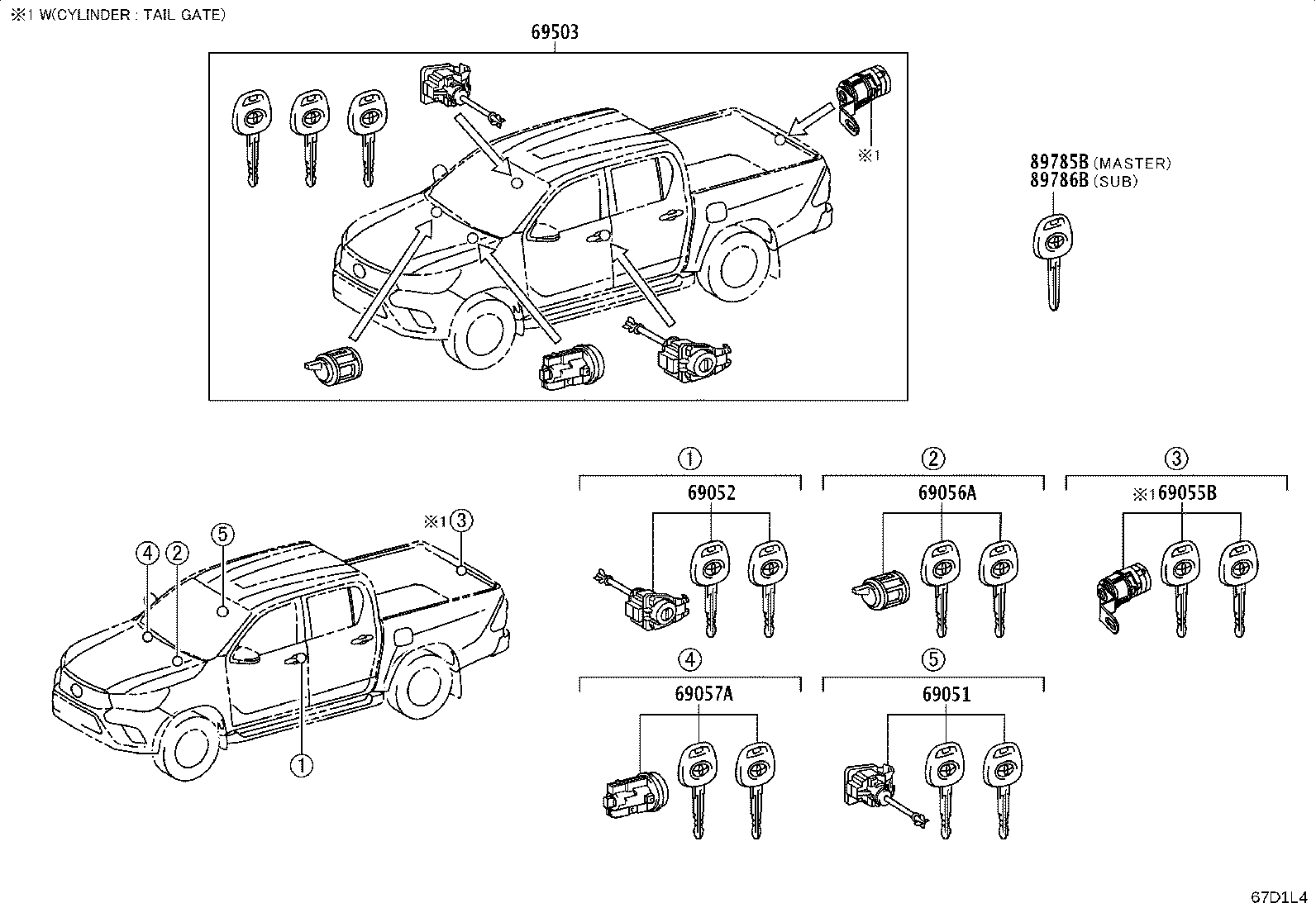 ※1 W(CYLINDER : TAIL GATE)

69503

※1

89785B (MASTER)
89786B (SUB)

④ ② ⑤ ※1 ③

①

①
69052

②
69056A

③
※1 69055B

④
69057A

⑤
69051

67D1L4