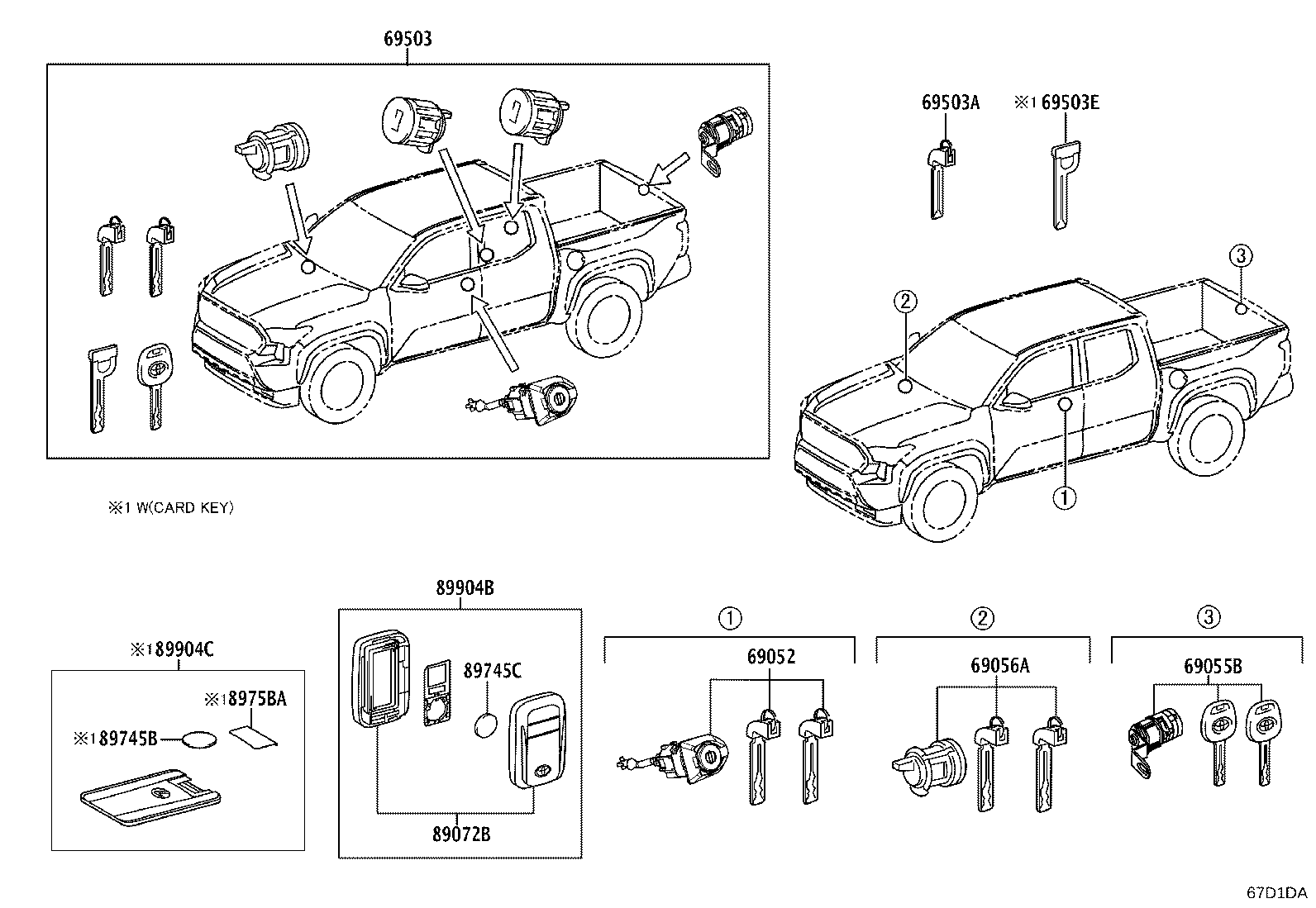 69503

69503A

※1 69503E

③

②

①

※1 W(CARD KEY)

89904B

※1 89904C

※1 8975BA

※1 89745B

89745C

89072B

①

69052

②

69056A

③

69055B

67D1DA