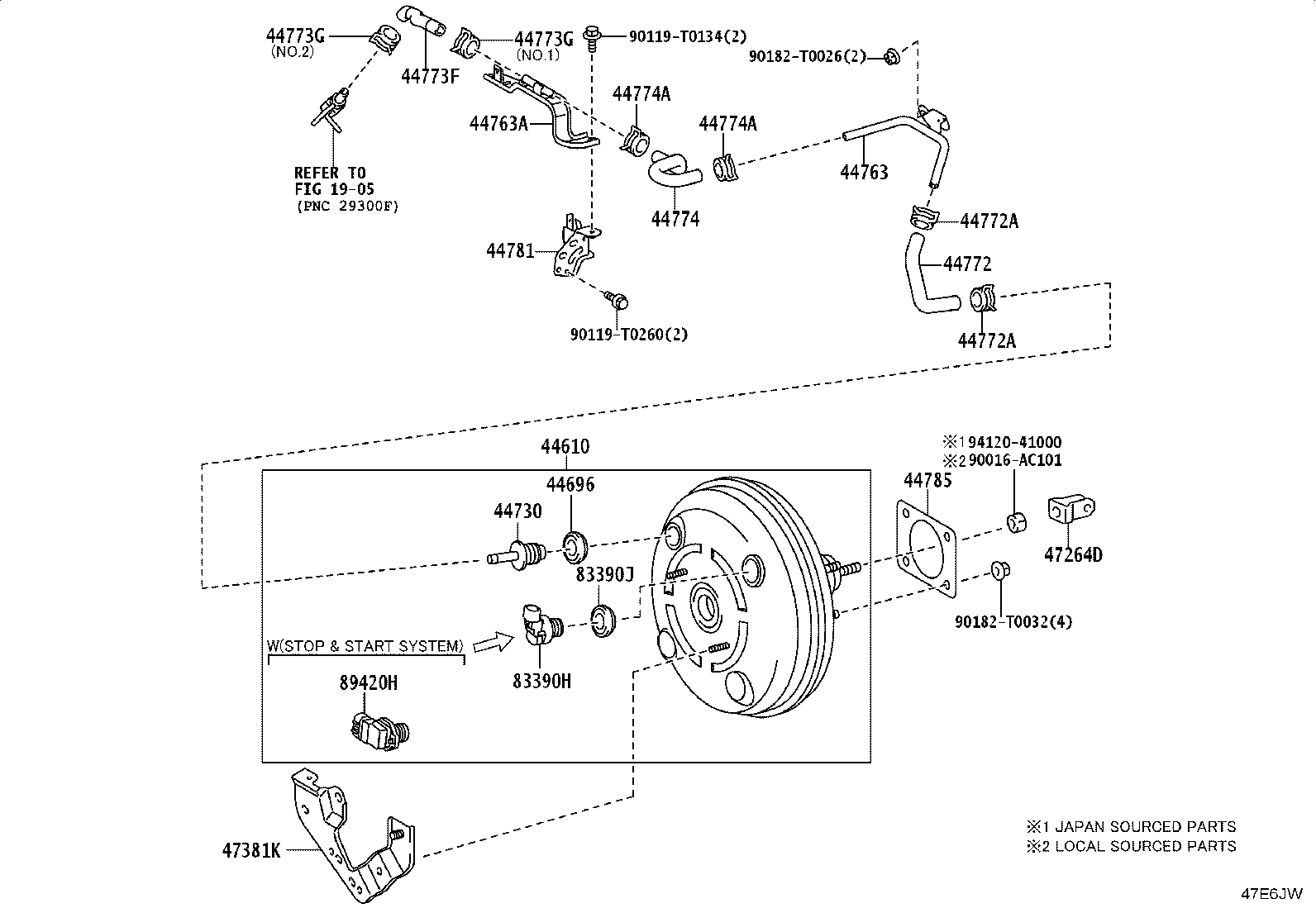 44773G
(NO.2)

44773F

44773G
(NO.1)

90119-T0134(2)

90182-T0026(2)

44763A

44774A

44774A

44763

REFER TO
FIG 19-05
(PNC 29300F)

44774

44772A

44781

44772

90119-T0260(2)

44772A

44610

44696

44730

83390J

W(STOP & START SYSTEM)

83390H

89420H

※1 94120-41000
※2 90016-AC101

44785

47264D

90182-T0032(4)

47381K

※1 JAPAN SOURCED PARTS
※2 LOCAL SOURCED PARTS

47E6JW