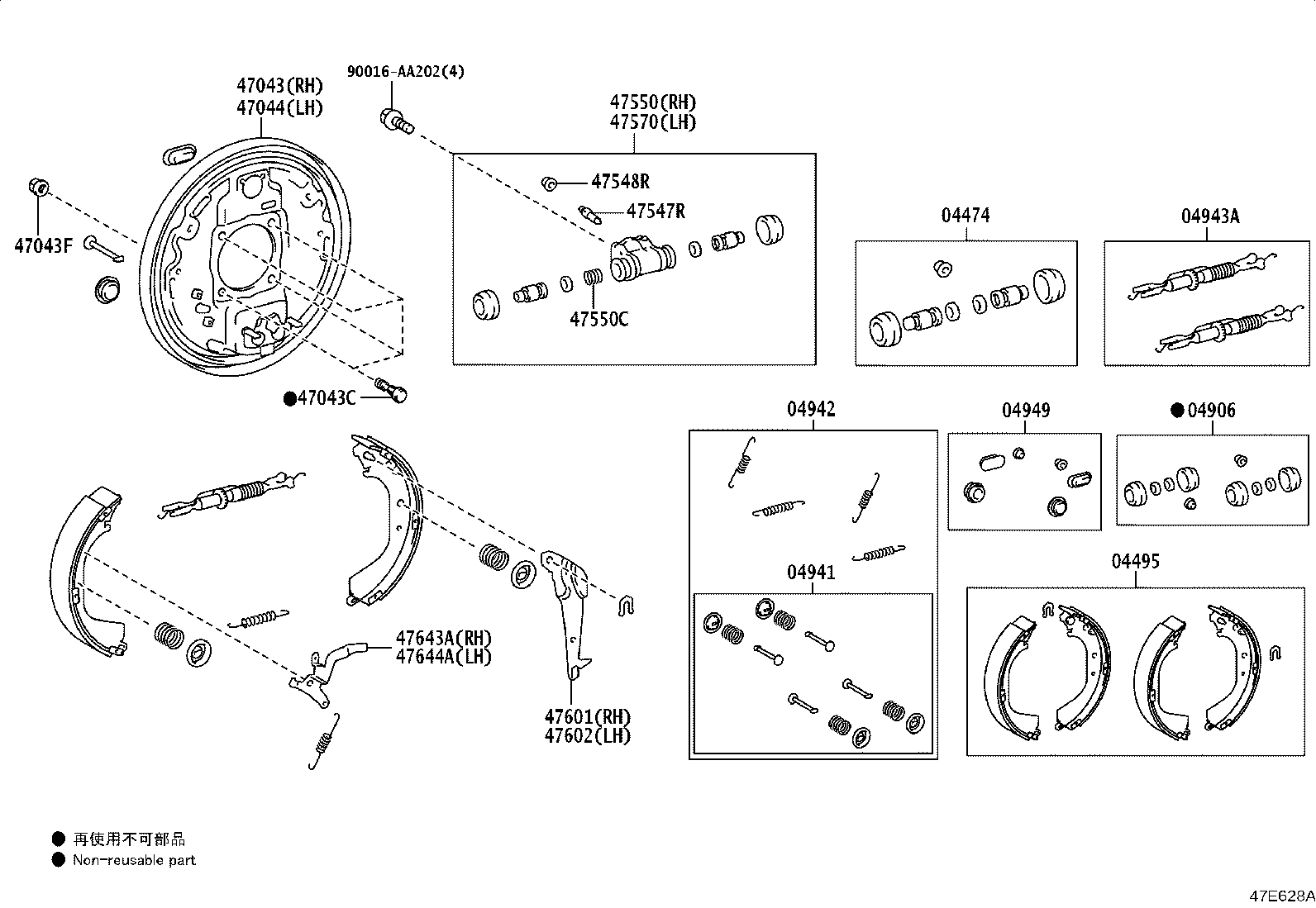 47043(RH)
47044(LH)

90016-AA202(4)

47550(RH)
47570(LH)

47548R
47547R
47550C

47043F

●47043C

04474

04943A

04942

04949

●04906

04941

04495

47643A(RH)
47644A(LH)

47601(RH)
47602(LH)

● 再使用不可部品
● Non-reusable part

47E628A