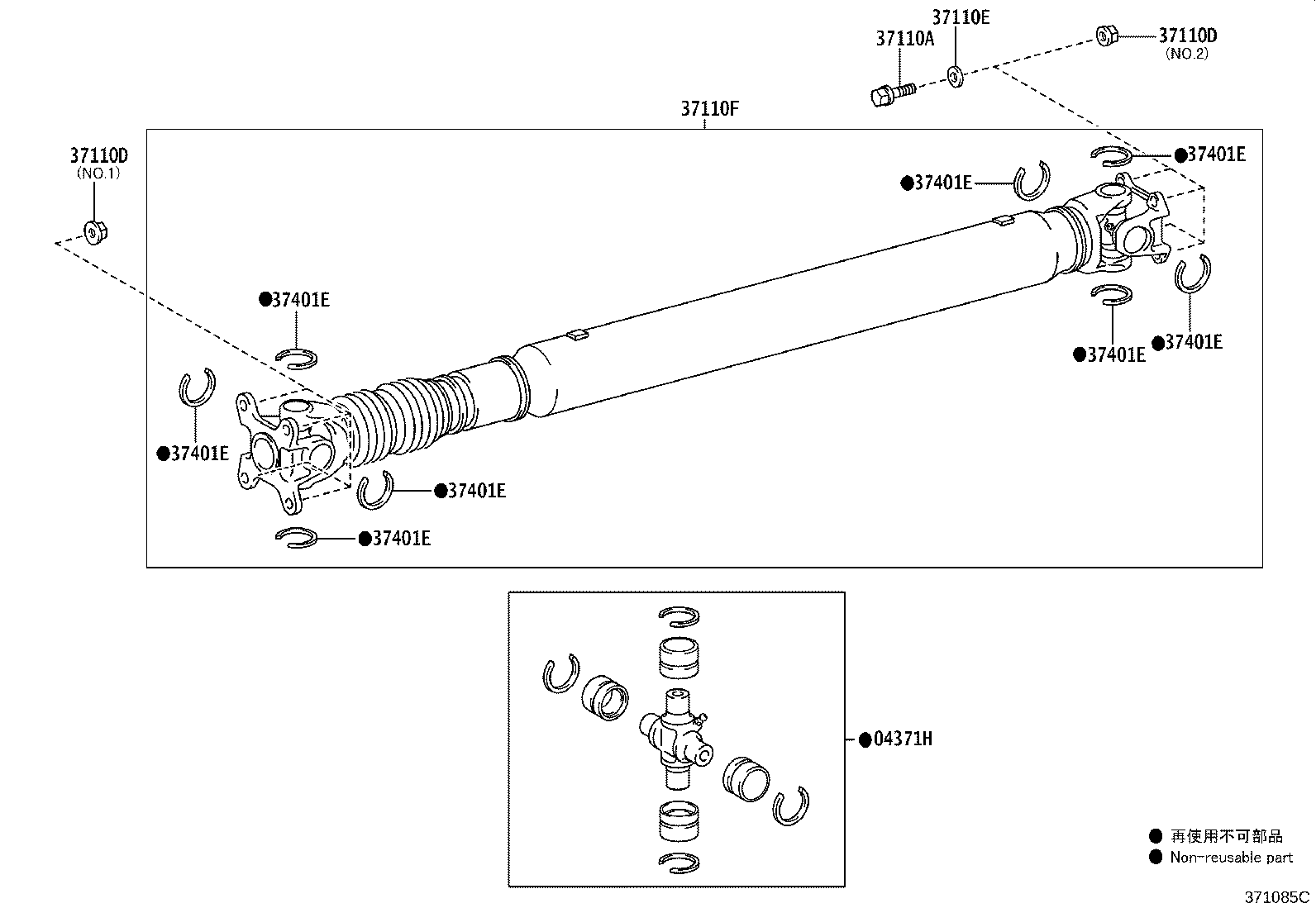 37110E
37110A
37110D
(NO.2)
37110F
37110D
(NO.1)
●37401E
●37401E
●37401E
●37401E
●37401E
●37401E
●37401E
●37401E
●04371H
● 再使用不可部品
● Non-reusable part
371085C