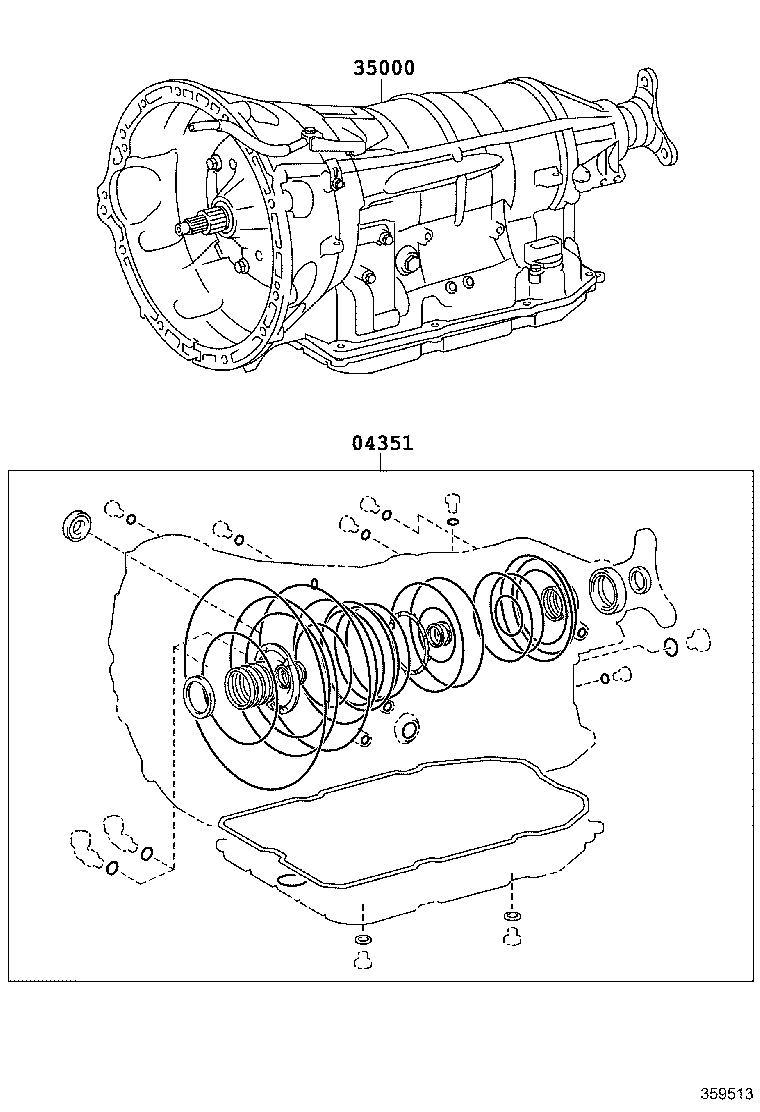 35000

04351

359513