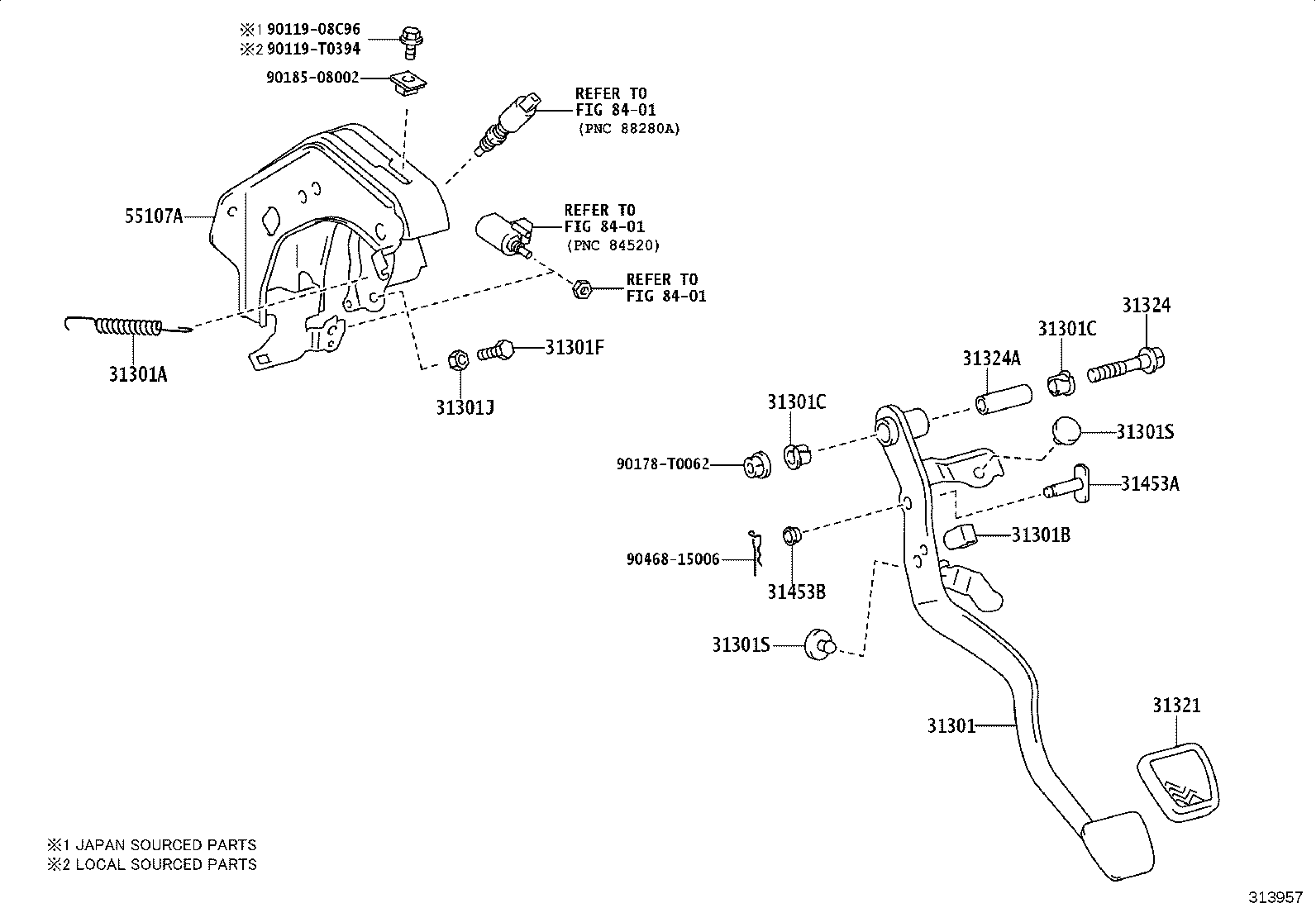 ※1 90119-08C96
※2 90119-T0394

90185-08002

REFER TO
FIG 84-01
(PNC 88280A)

55107A

REFER TO
FIG 84-01
(PNC 84520)

REFER TO
FIG 84-01

31301A

31301F

31301J

31324

31301C

31324A

31301C

31301S

90178-T0062

31453A

31301B

90468-15006

31453B

31301S

31301

31321

※1 JAPAN SOURCED PARTS
※2 LOCAL SOURCED PARTS

313957