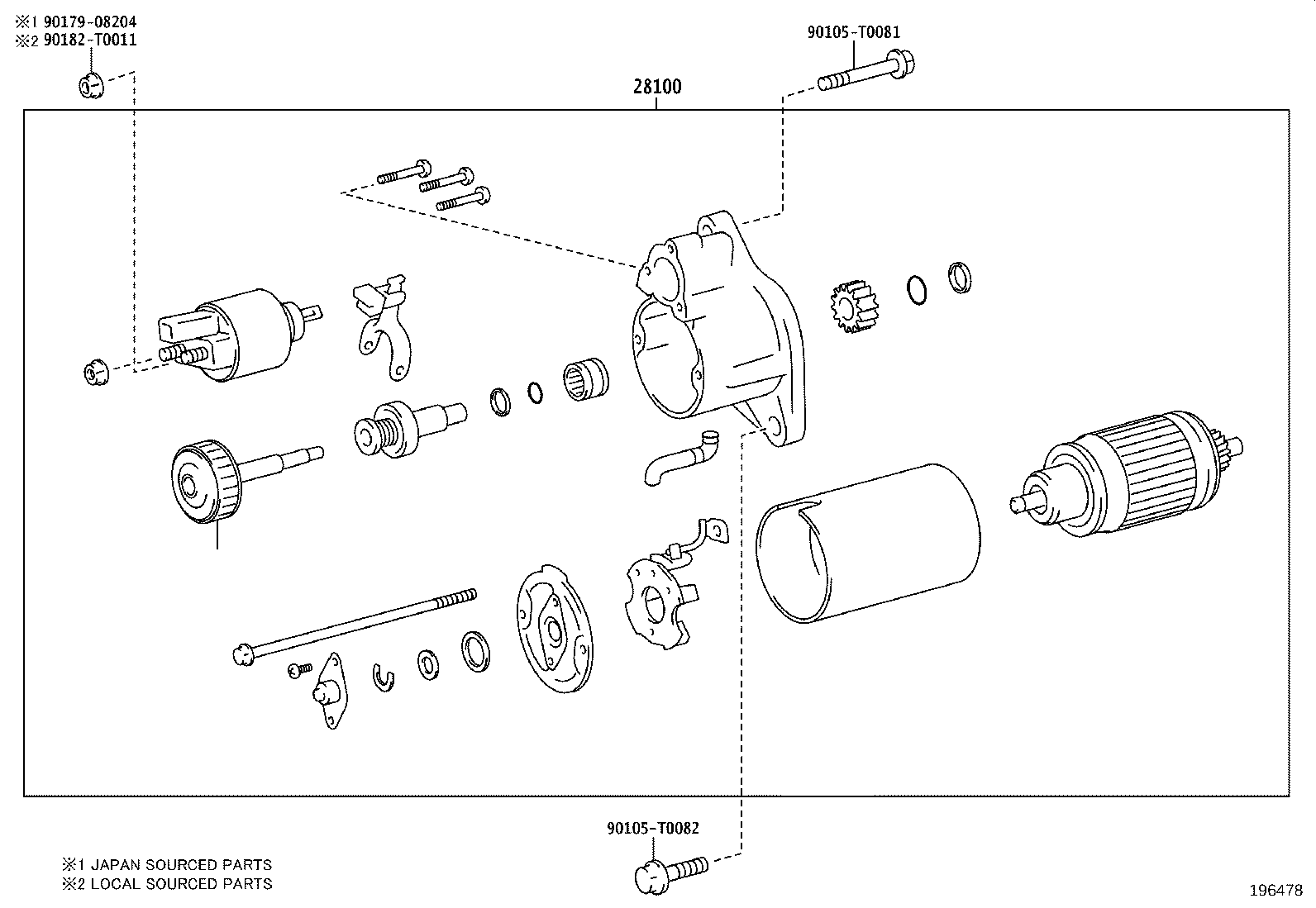 ※1 90179-08204
※2 90182-T0011

90105-T0081

28100

90105-T0082

※1 JAPAN SOURCED PARTS
※2 LOCAL SOURCED PARTS

196478