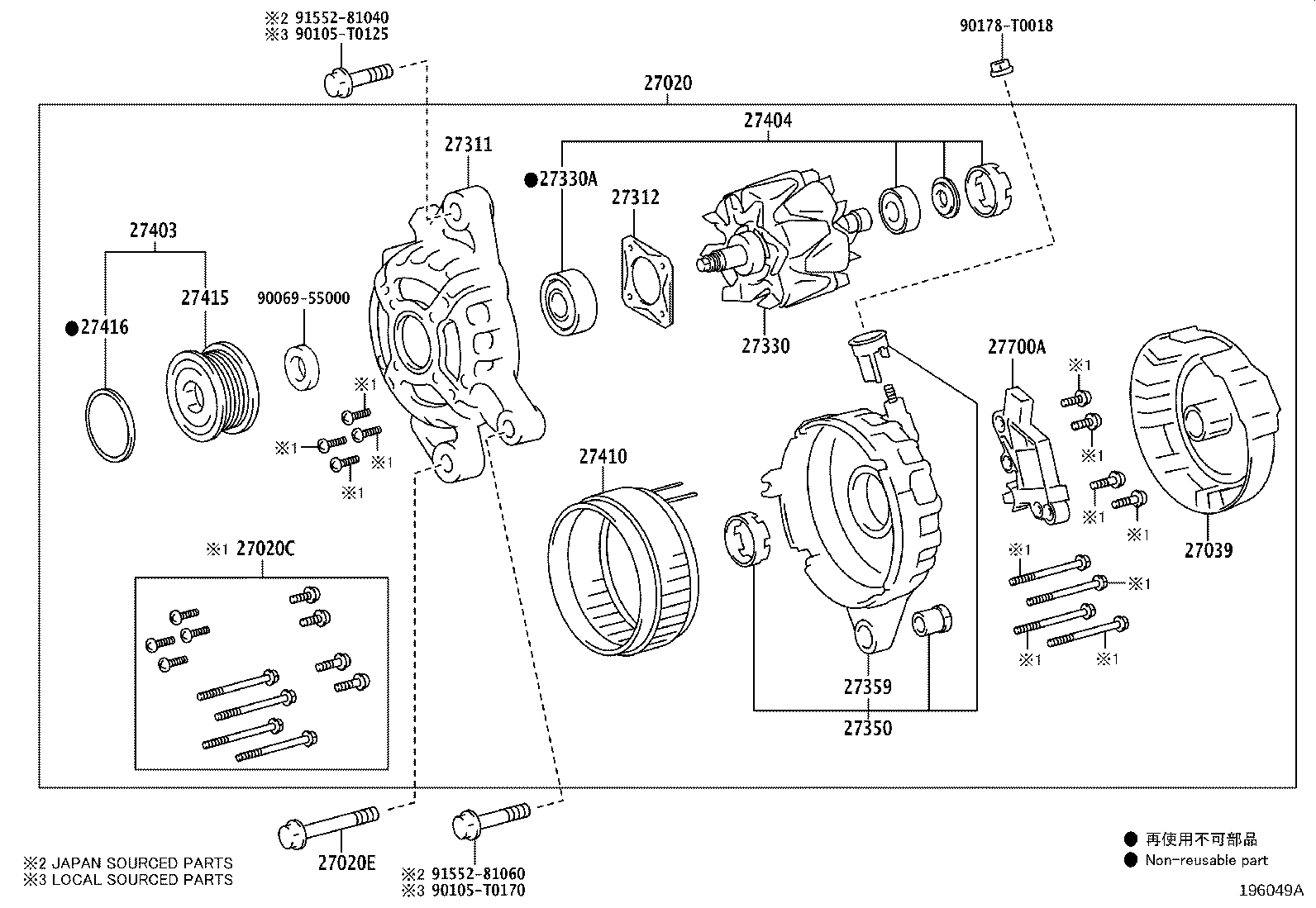 ※2 91552-81040
※3 90105-T0125

90178-T0018

27020

27404

27311

●27330A

27312

27403

27415

90069-55000

●27416

27330

27700A

※1

※1

※1

※1

※1

※1

※1

※1

27410

27039

※1 27020C

※1

※1

※1

※1

27359

27350

27020E

※2 91552-81060
※3 90105-T0170

※2 JAPAN SOURCED PARTS
※3 LOCAL SOURCED PARTS

● 再使用不可部品
● Non-reusable part

196049A