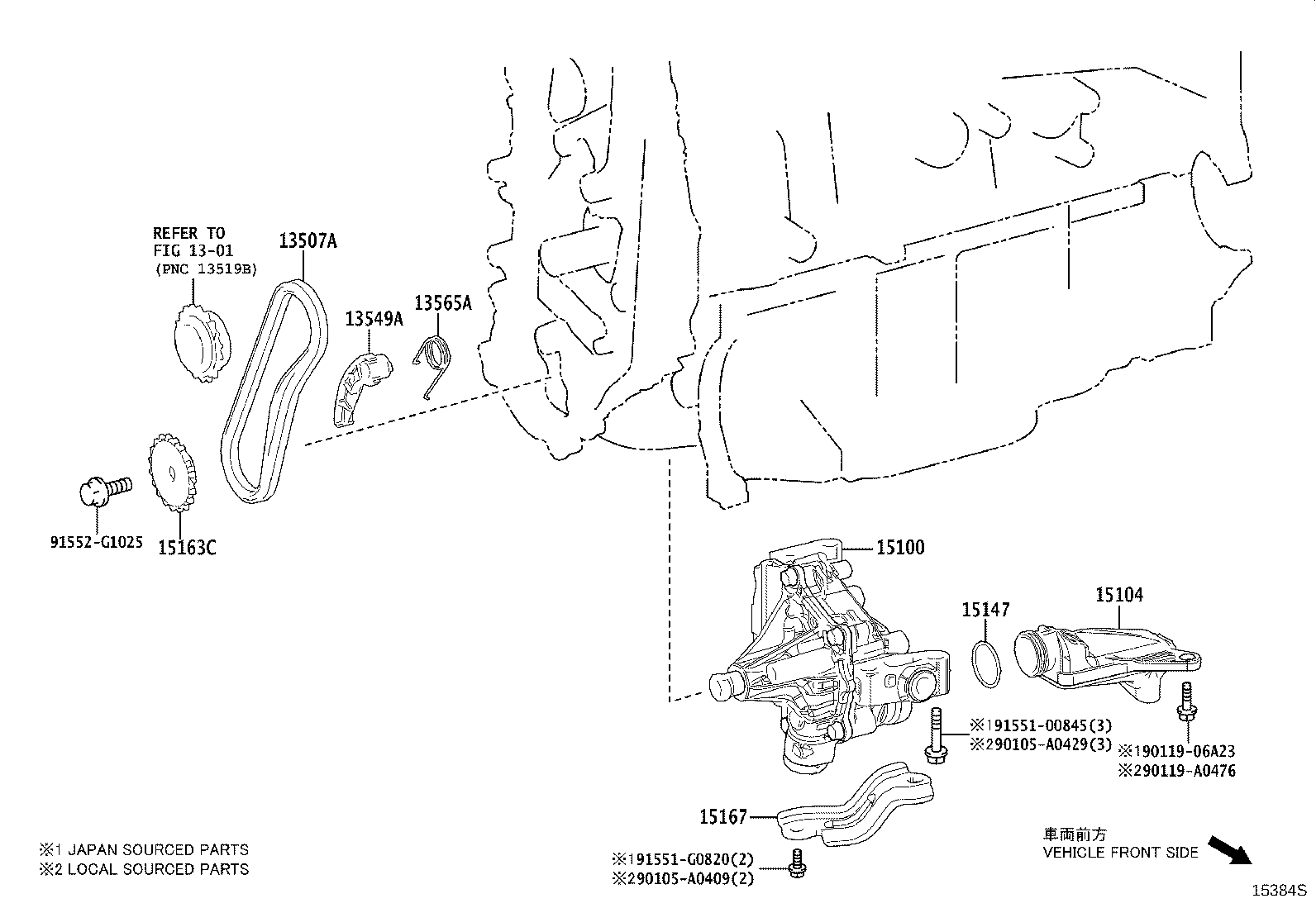 REFER TO
FIG 13-01
(PNC 13519B)

13507A

13549A

13565A

91552-G1025

15163C

15100

15147

15104

※191551-00845(3)
※290105-A0429(3)

※190119-06A23
※290119-A0476

15167

※191551-G0820(2)
※290105-A0409(2)

※1 JAPAN SOURCED PARTS
※2 LOCAL SOURCED PARTS

車両前方
VEHICLE FRONT SIDE

15384S