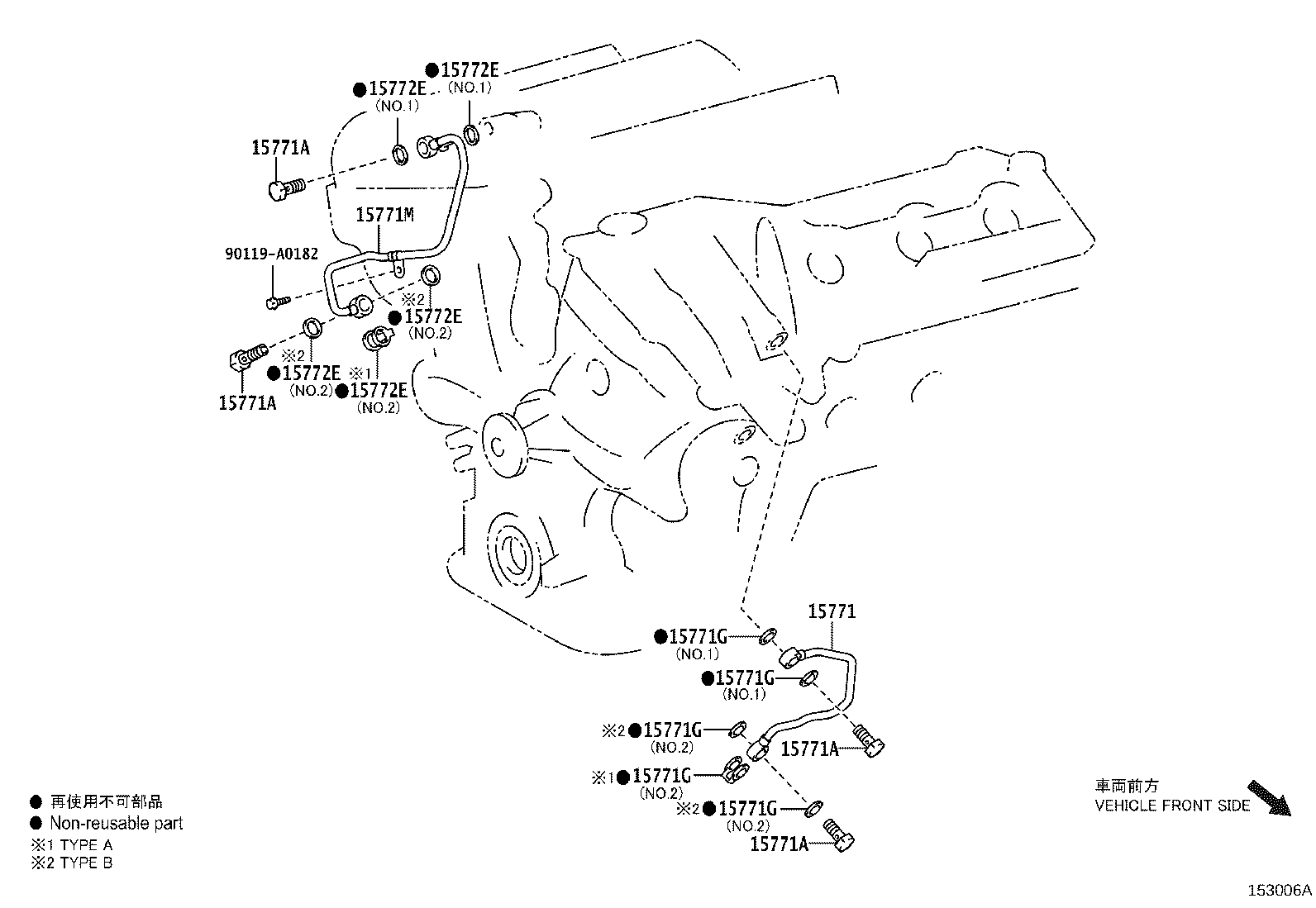 ●15772E
(NO.1)

●15772E
(NO.1)

15771A

15771M

90119-A0182

※2
●15772E
(NO.2)

※2
●15772E
(NO.2)

※1
●15772E
(NO.2)

15771A

15771

●15771G
(NO.1)

●15771G
(NO.1)

※2●15771G
(NO.2)

15771A

※1●15771G
(NO.2)

※2●15771G
(NO.2)

15771A

● 再使用不可部品
● Non-reusable part
※1 TYPE A
※2 TYPE B

車両前方
VEHICLE FRONT SIDE

153006A