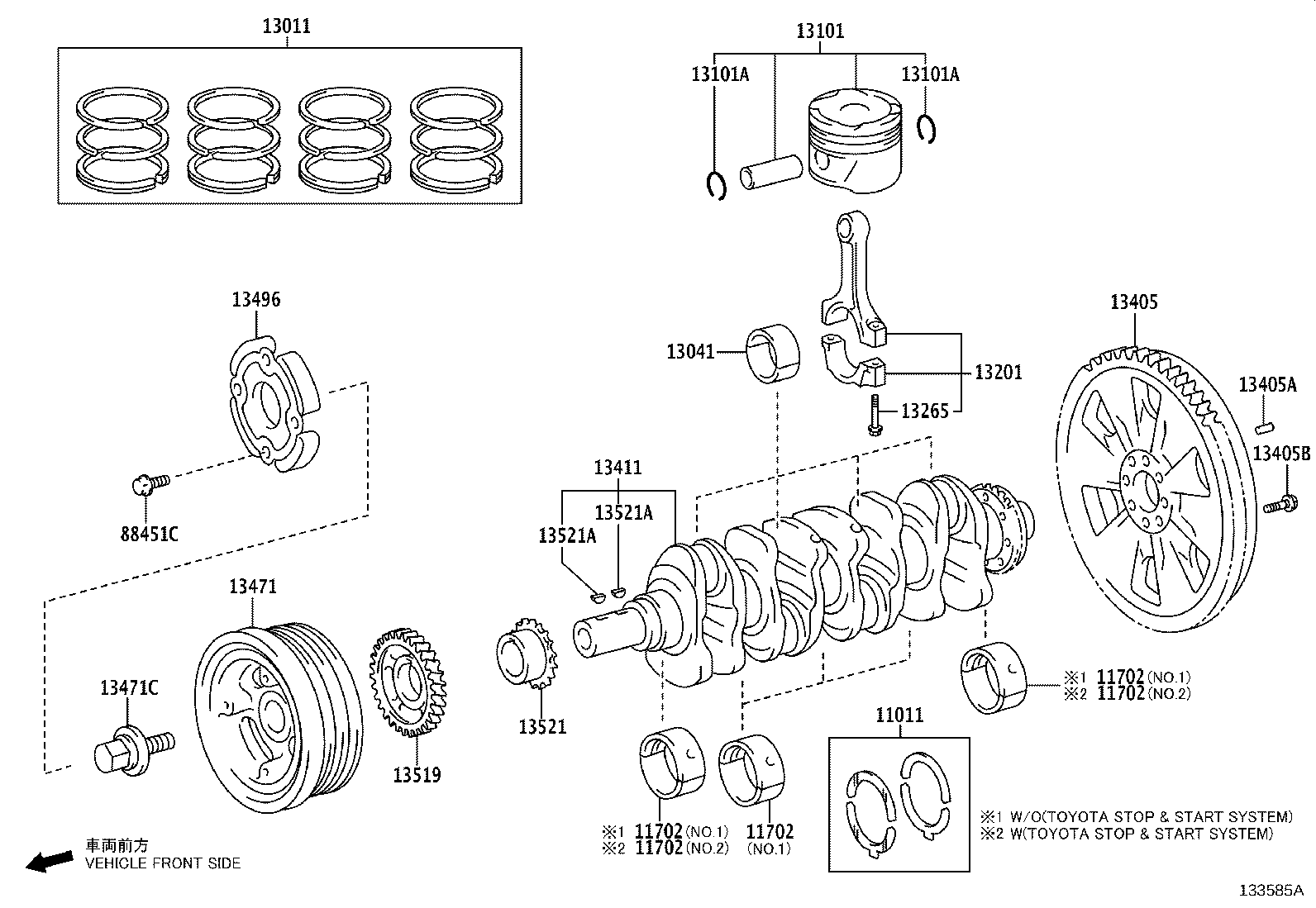 13011

13101

13101A

13101A

13496

13041

13201

13265

13405

13405A

13405B

88451C

13411

13521A

13521A

13471

13471C

13519

13521

※1 11702 (NO.1)
※2 11702 (NO.2)

11011

※1 11702 (NO.1)
※2 11702 (NO.2)

11702
(NO.1)

※1 W/O(TOYOTA STOP & START SYSTEM)
※2 W(TOYOTA STOP & START SYSTEM)

車両前方
VEHICLE FRONT SIDE

133585A