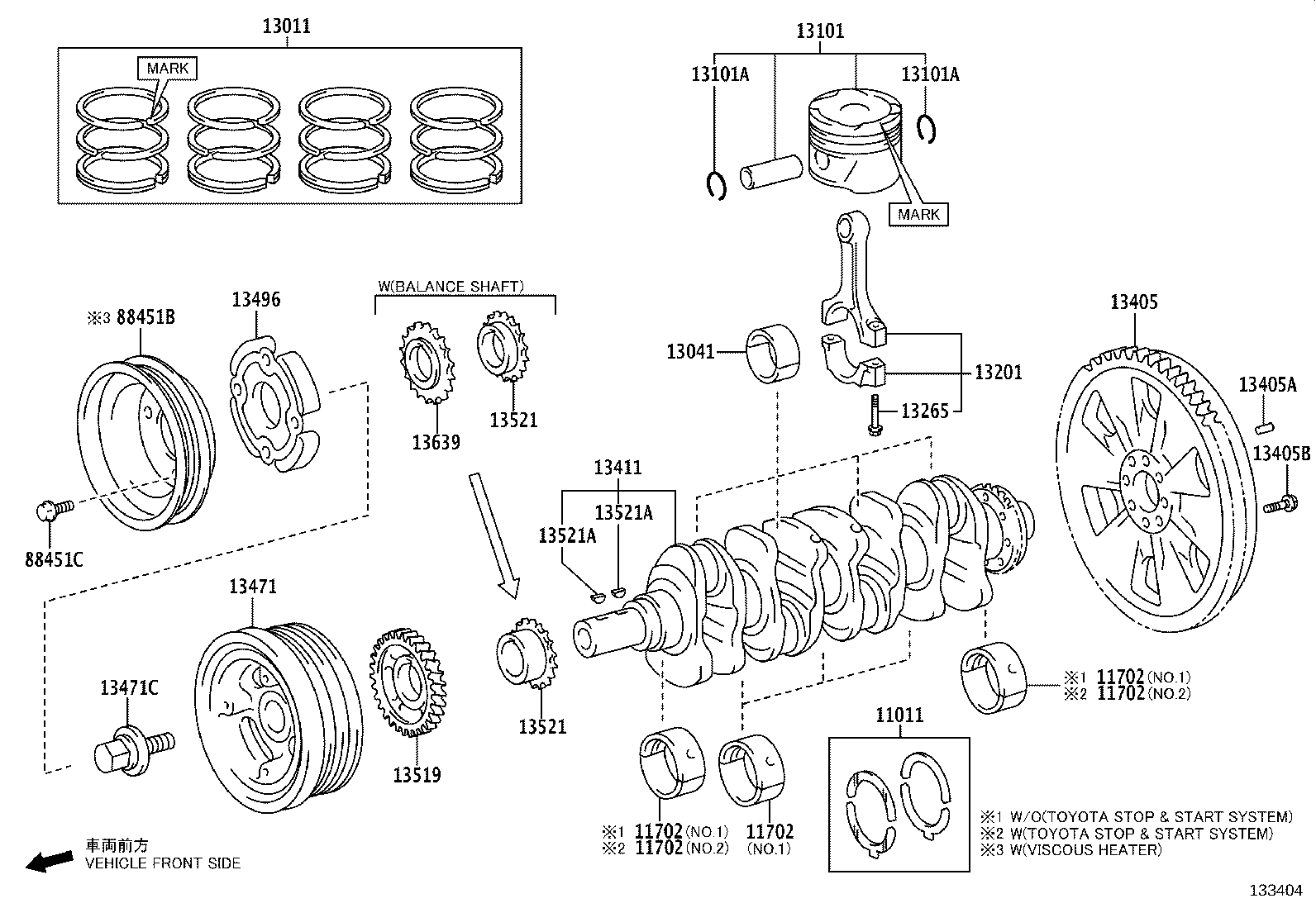 13011
MARK
13101
13101A
13101A
MARK
W(BALANCE SHAFT)
※3 88451B
13496
13639
13521
13041
13201
13265
13405
13405A
13405B
88451C
13411
13521A
13521A
13471
13471C
13519
13521
※1 11702 (NO.1)
※2 11702 (NO.2)
11011
※1 11702 (NO.1)
※2 11702 (NO.2)
11702 (NO.1)
※1 W/O(TOYOTA STOP & START SYSTEM)
※2 W(TOYOTA STOP & START SYSTEM)
※3 W(VISCOUS HEATER)
車両前方
VEHICLE FRONT SIDE
133404