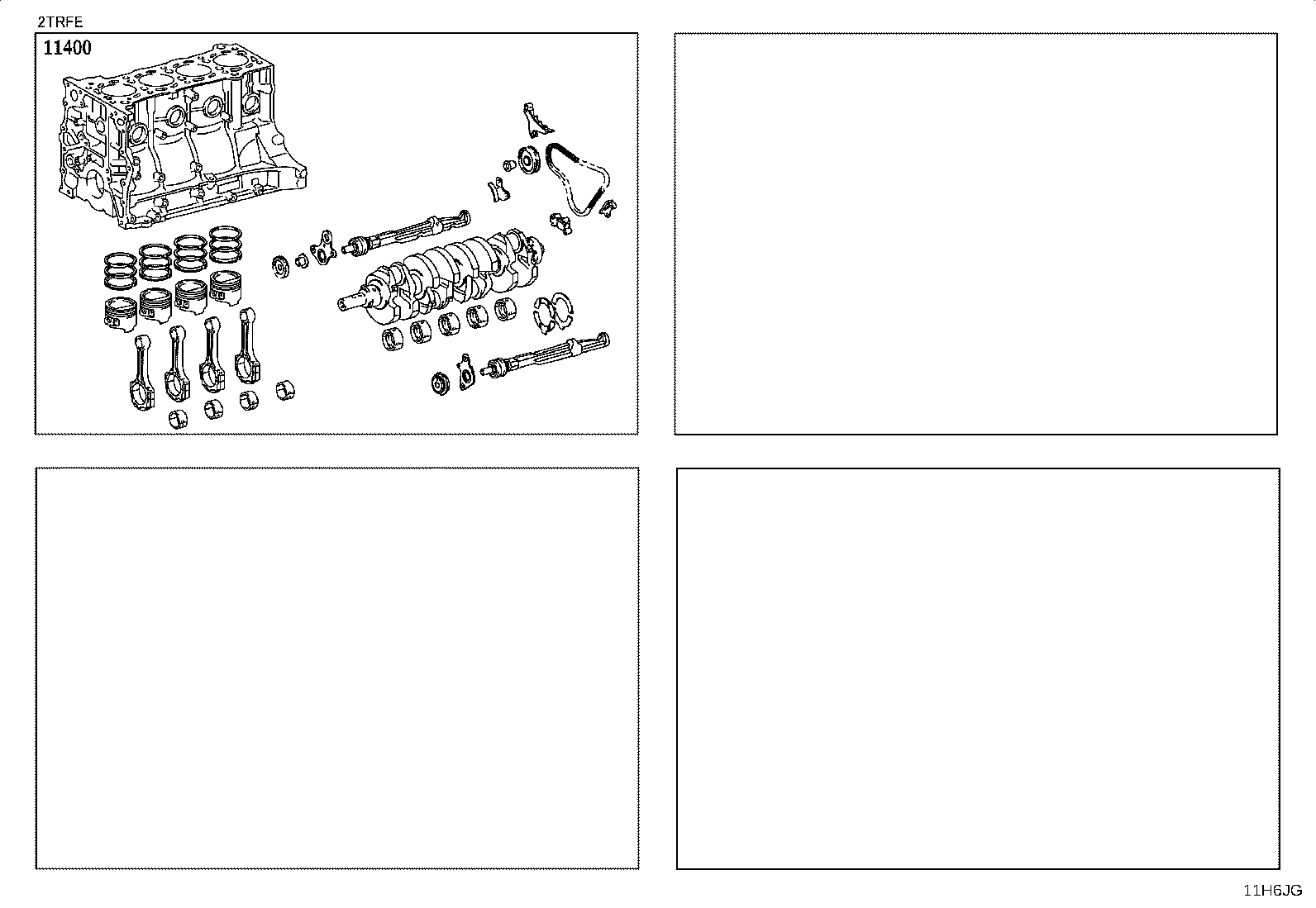 2TRFE

11400

11H6JG