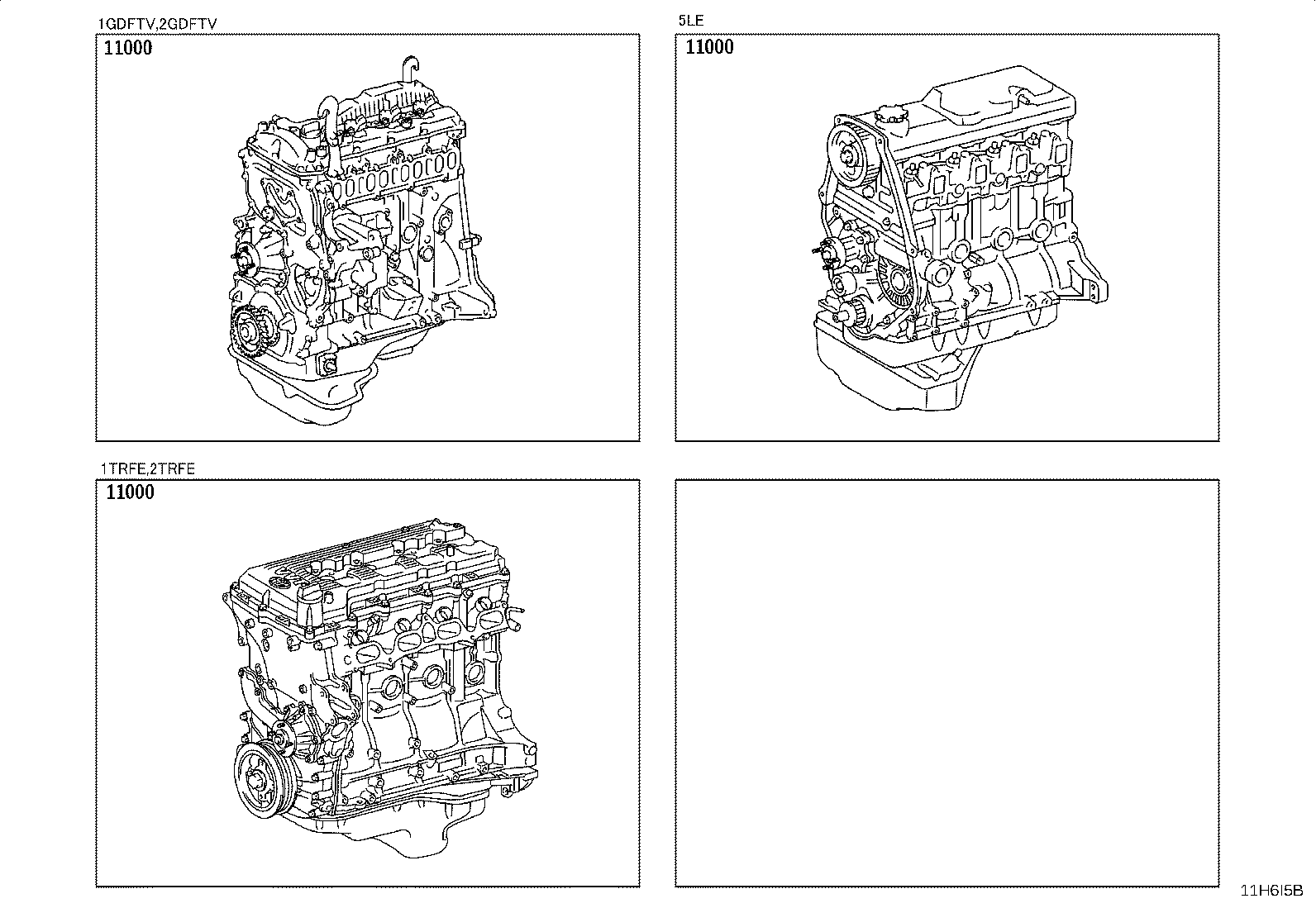 1GDFTV,2GDFTV
11000

5LE
11000

1TRFE,2TRFE
11000

11H6I5B