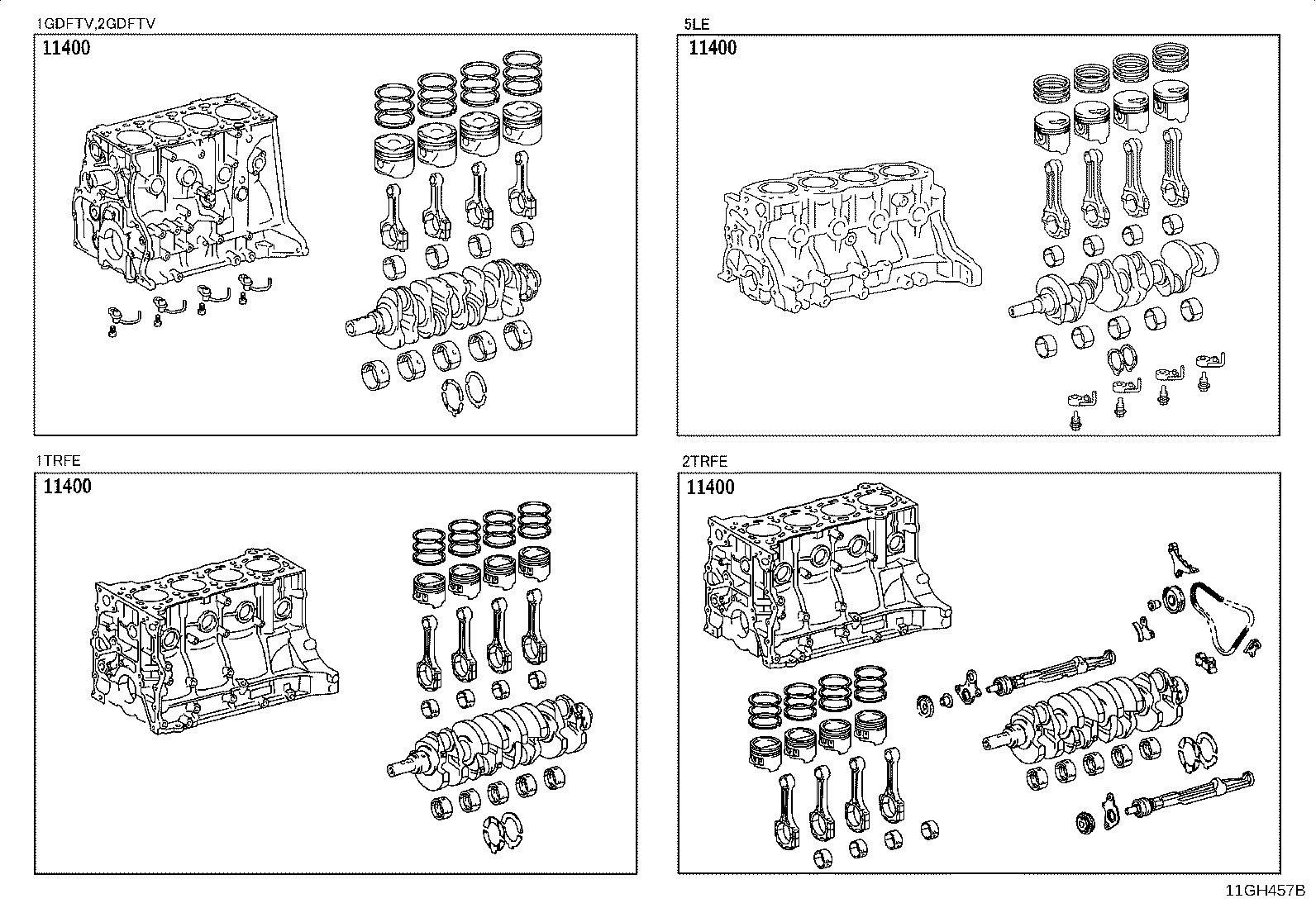 1GDFTV,2GDFTV
11400

5LE
11400

1TRFE
11400

2TRFE
11400

11GH457B