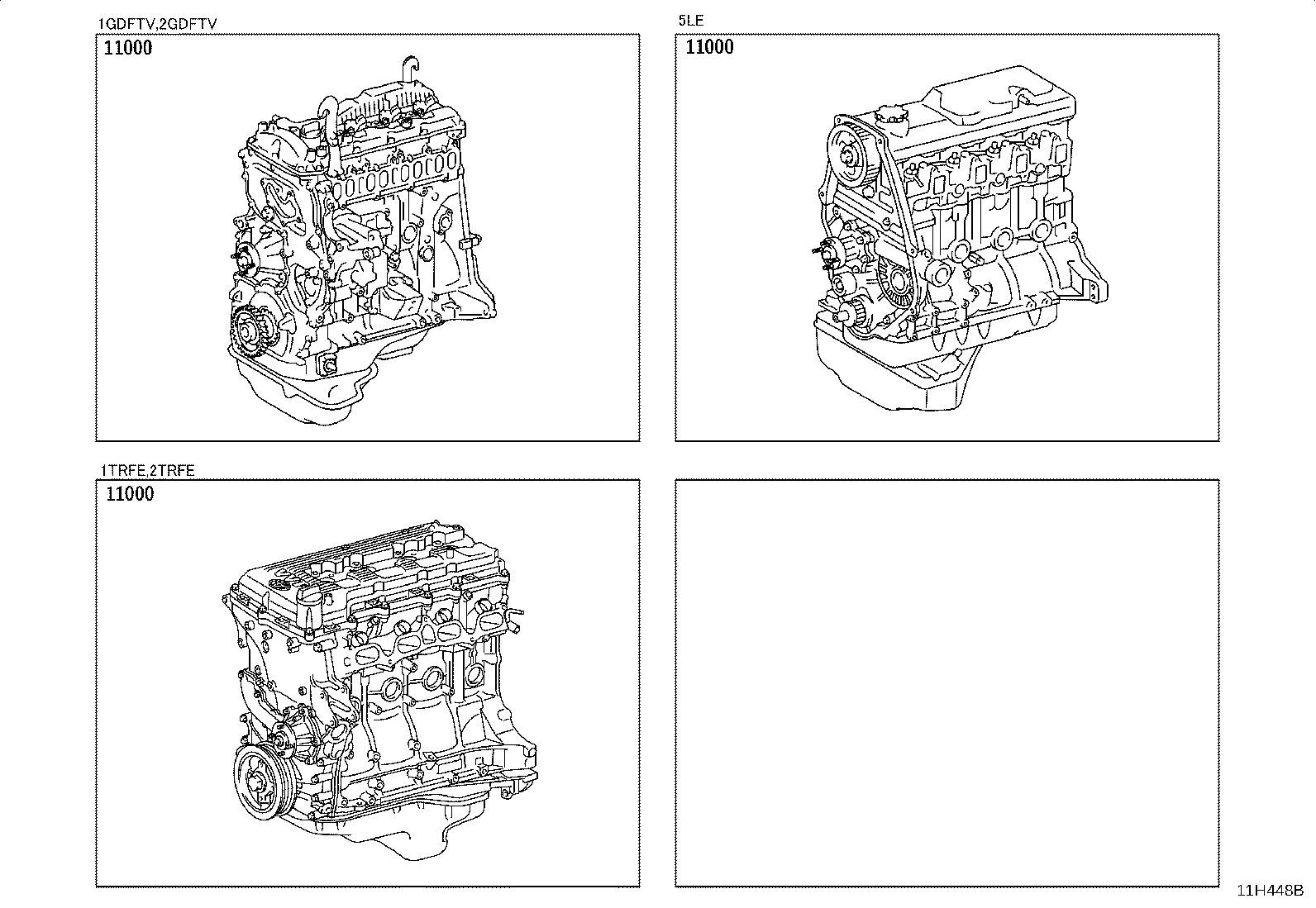 1GDFTV,2GDFTV

11000

5LE

11000

1TRFE,2TRFE

11000

11H448B