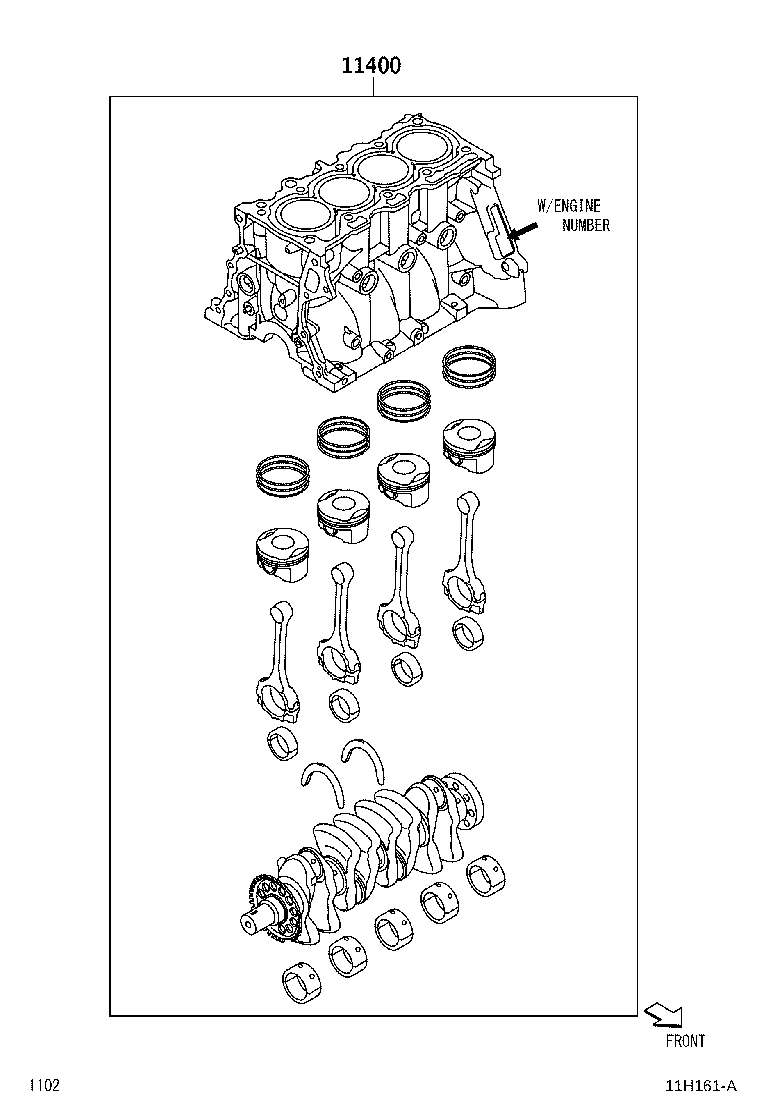 11400

W/ENGINE NUMBER

FRONT

1102

11H161-A