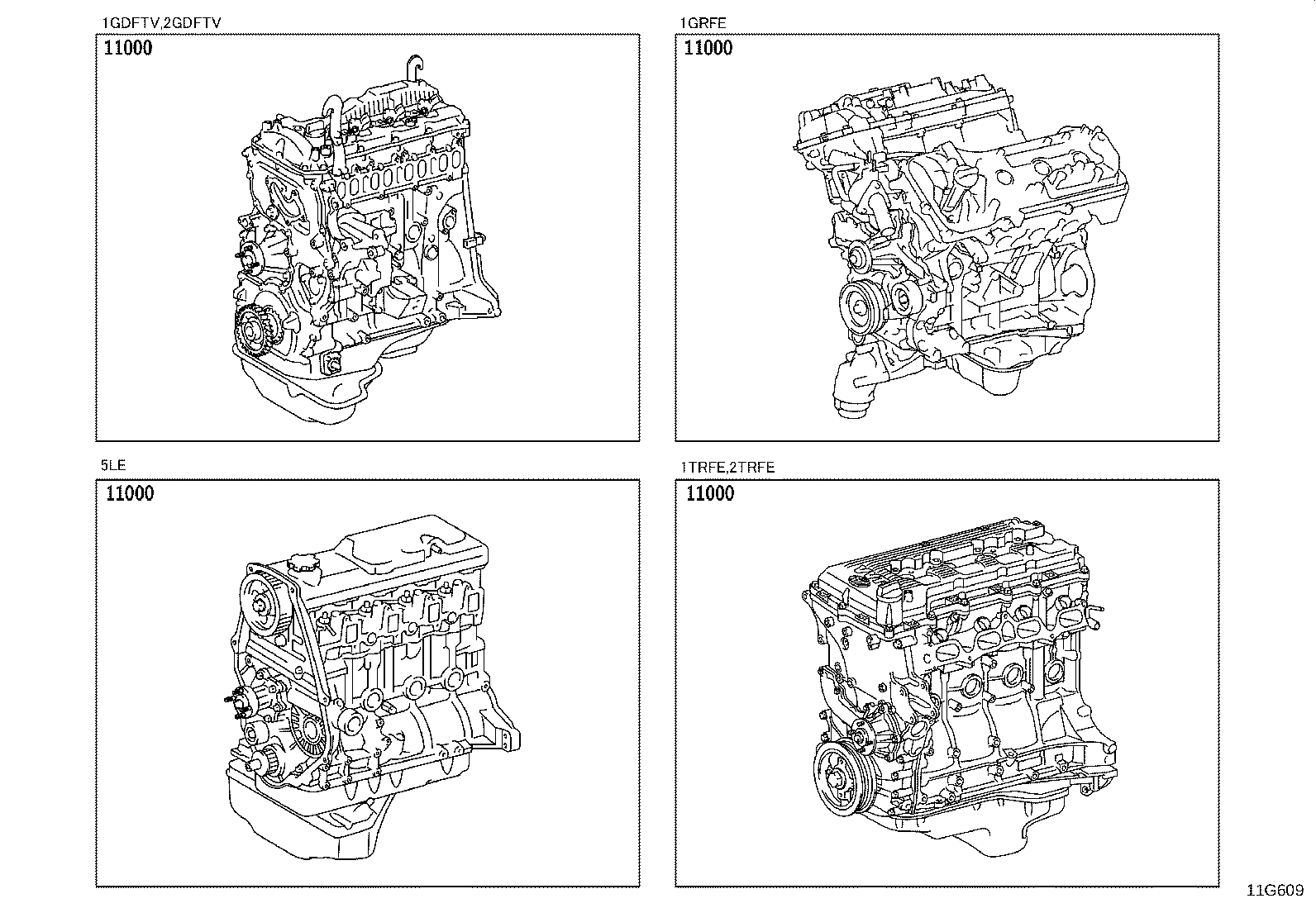 1GDFTV,2GDFTV

11000

1GRFE

11000

5LE

11000

1TRFE,2TRFE

11000

11G609