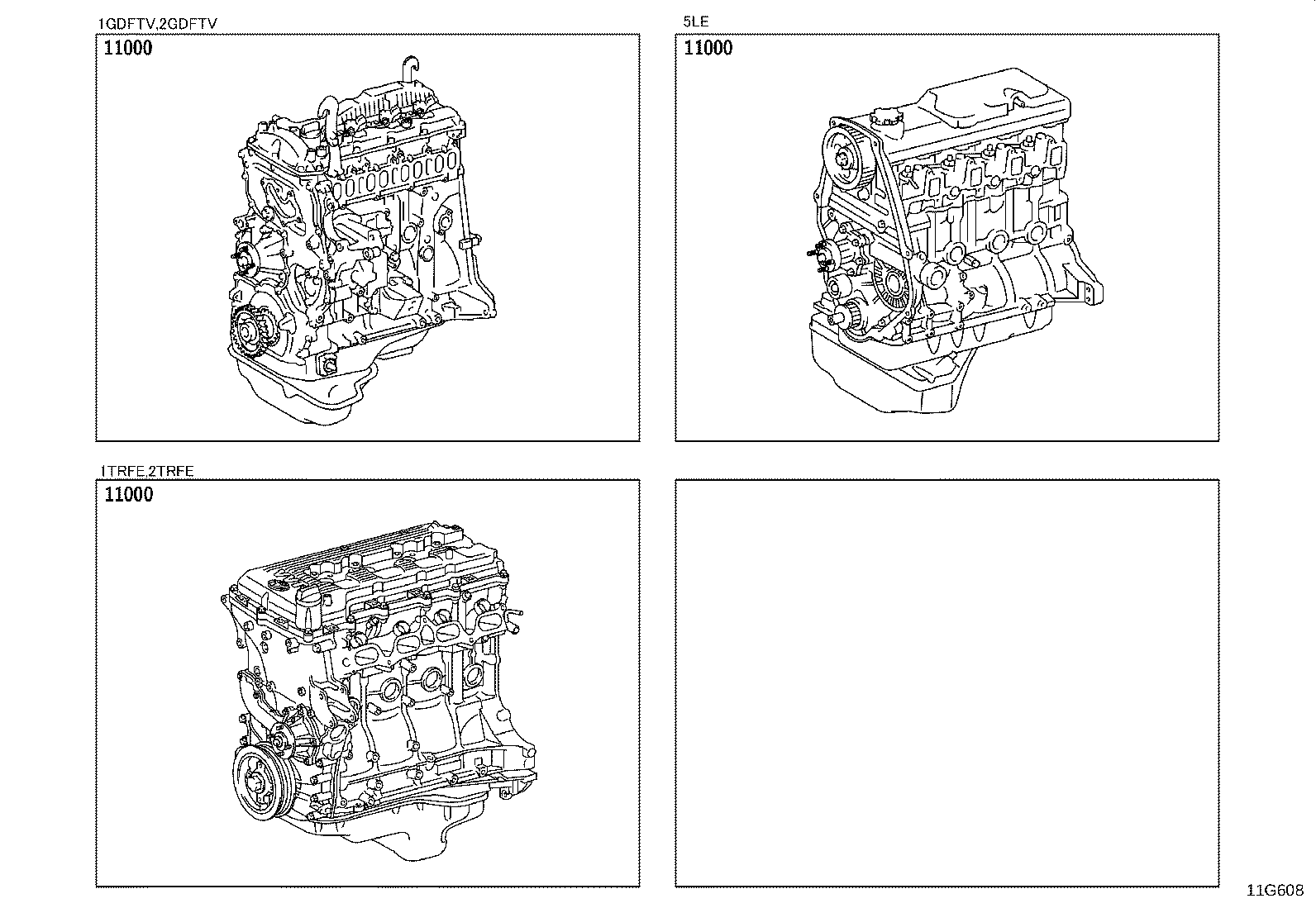 1GDFTV,2GDFTV

11000

5LE

11000

1TRFE,2TRFE

11000

11G608