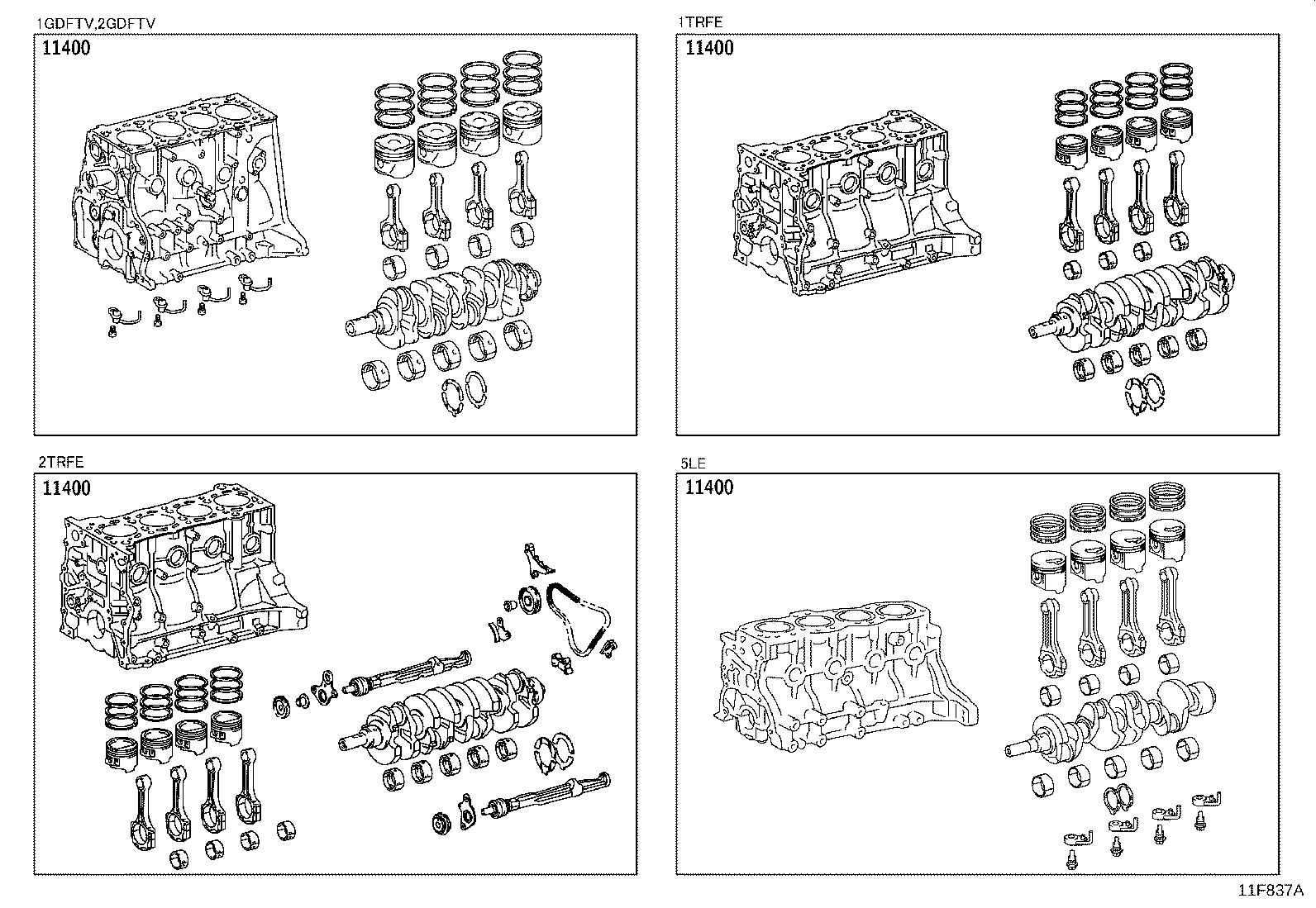 1GDFTV,2GDFTV

11400

1TRFE

11400

2TRFE

11400

5LE

11400

11F837A