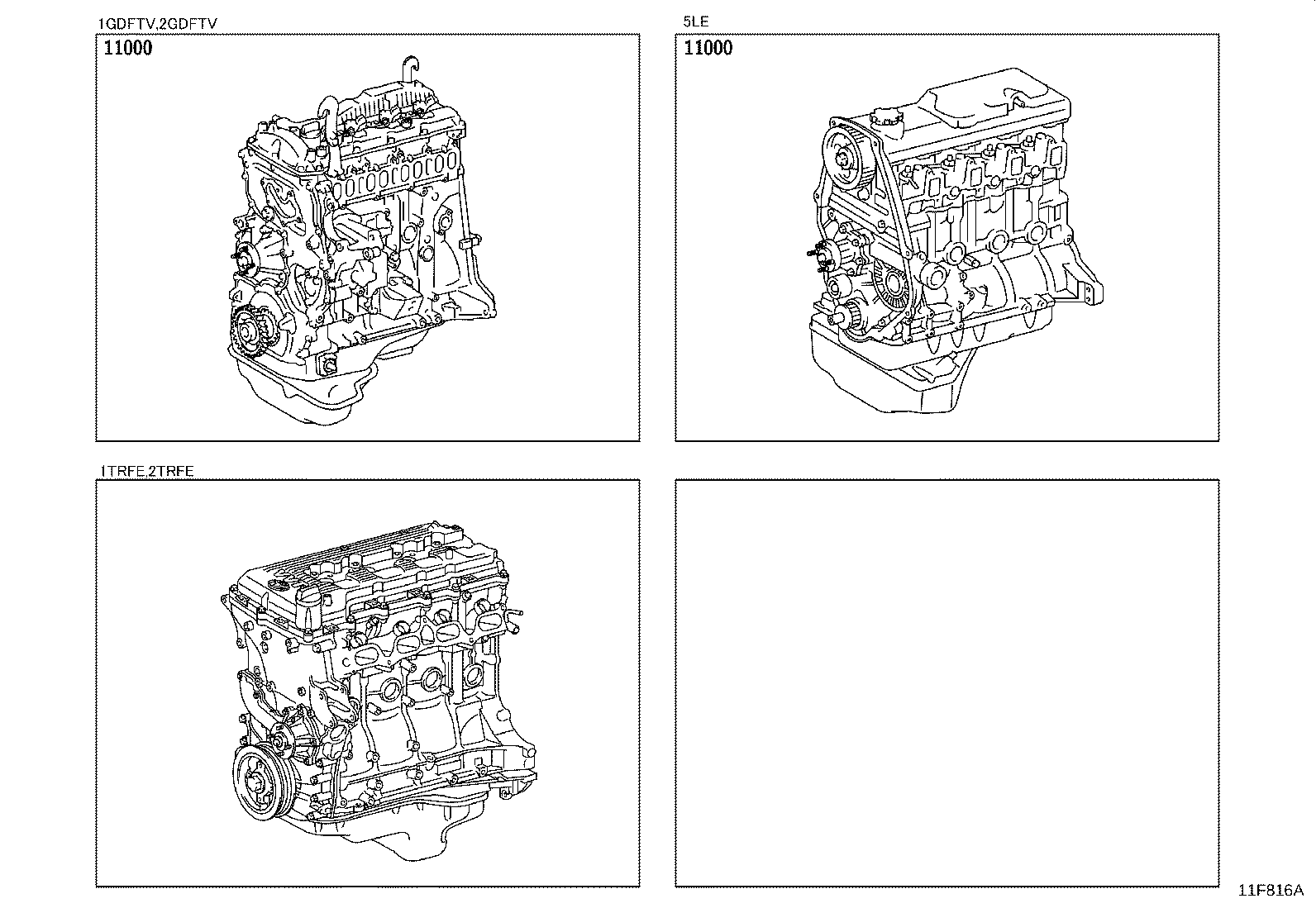 1GDFTV,2GDFTV

11000

5LE

11000

1TRFE,2TRFE

11F816A