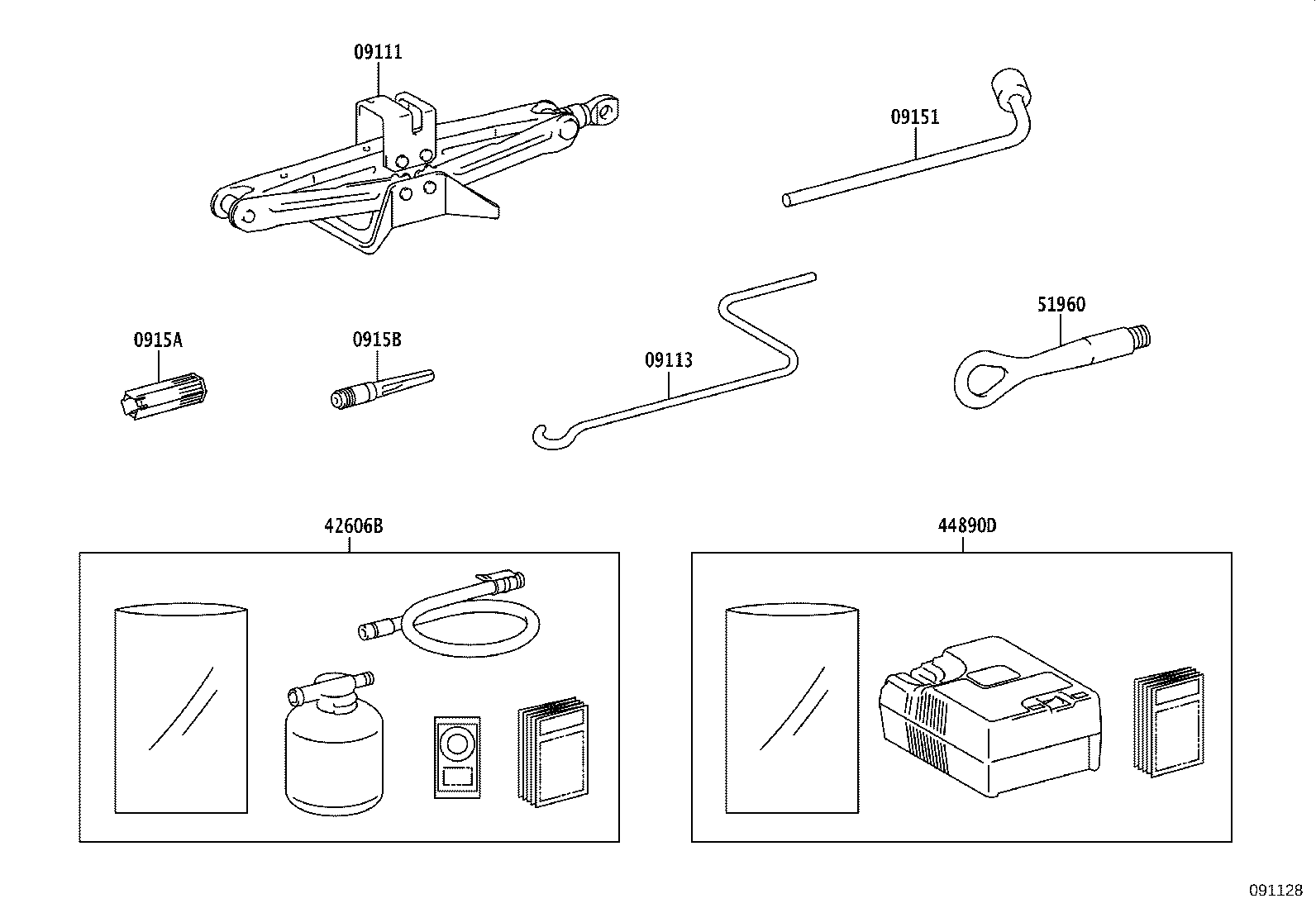 09111

09151

0915A

0915B

09113

51960

42606B

44890D

091128