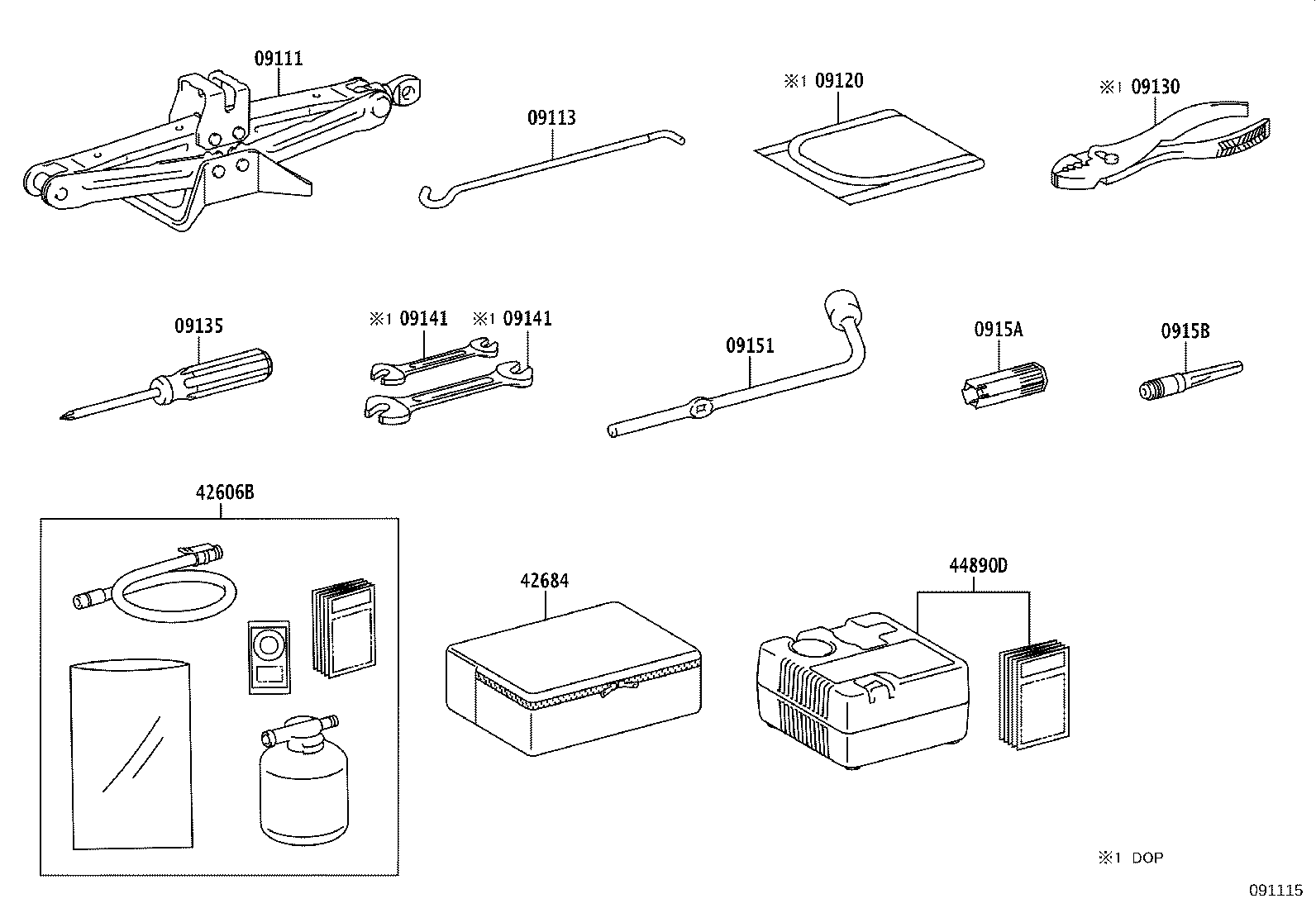 09111

09113

※1 09120

※1 09130

09135

※1 09141 ※1 09141

09151

0915A

0915B

42606B

42684

44890D

※1 DOP

091115