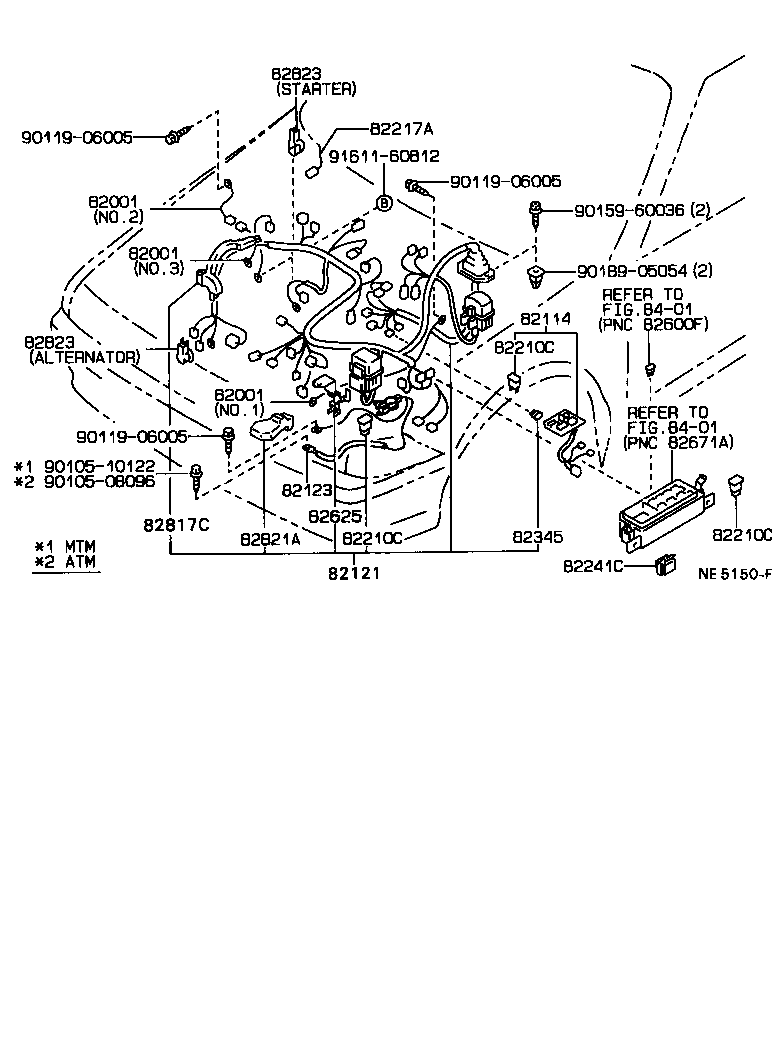 82823
(STARTER)

90119-06005

82217A

91611-60812

B

90119-06005

82001
(NO.2)

90159-60036 (2)

82001
(NO.3)

90189-05054 (2)

REFER TO
FIG.84-01
(PNC 82600F)

82823
(ALTERNATOR)

82114

82210C

82001
(NO.1)

REFER TO
FIG.84-01
(PNC 82671A)

90119-06005

*1 90105-10122
*2 90105-08096

82123

82625

82817C

82821A

82210C

82345

82210C

*1 MTM
*2 ATM

82121

82241C

NE 5150-F