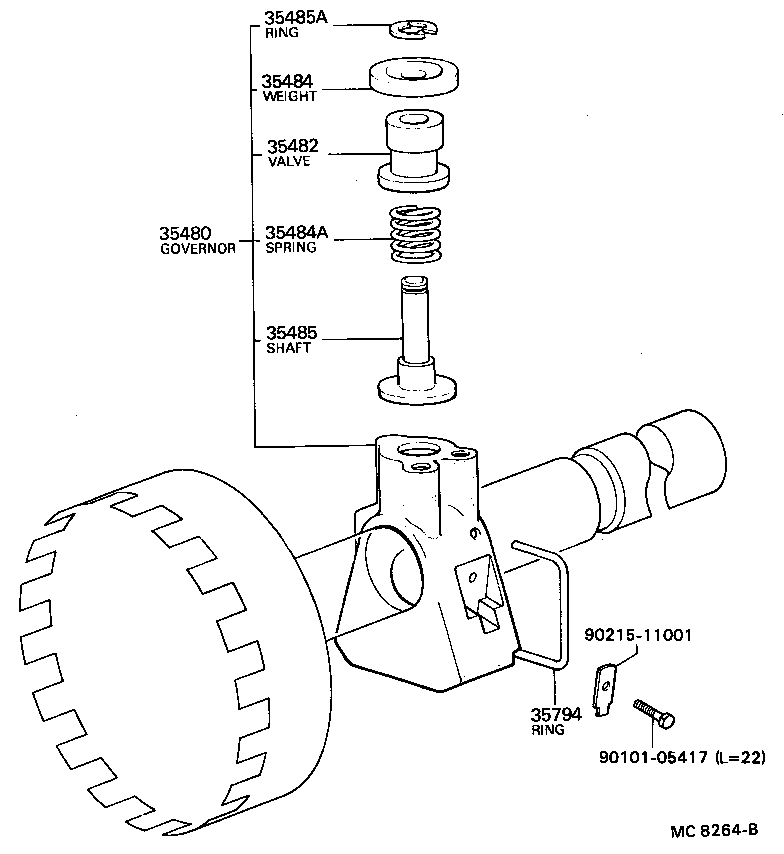 35485A
RING

35484
WEIGHT

35482
VALVE

35480
GOVERNOR

35484A
SPRING

35485
SHAFT

90215-11001

35794
RING

90101-05417 (L=22)

MC 8264-B