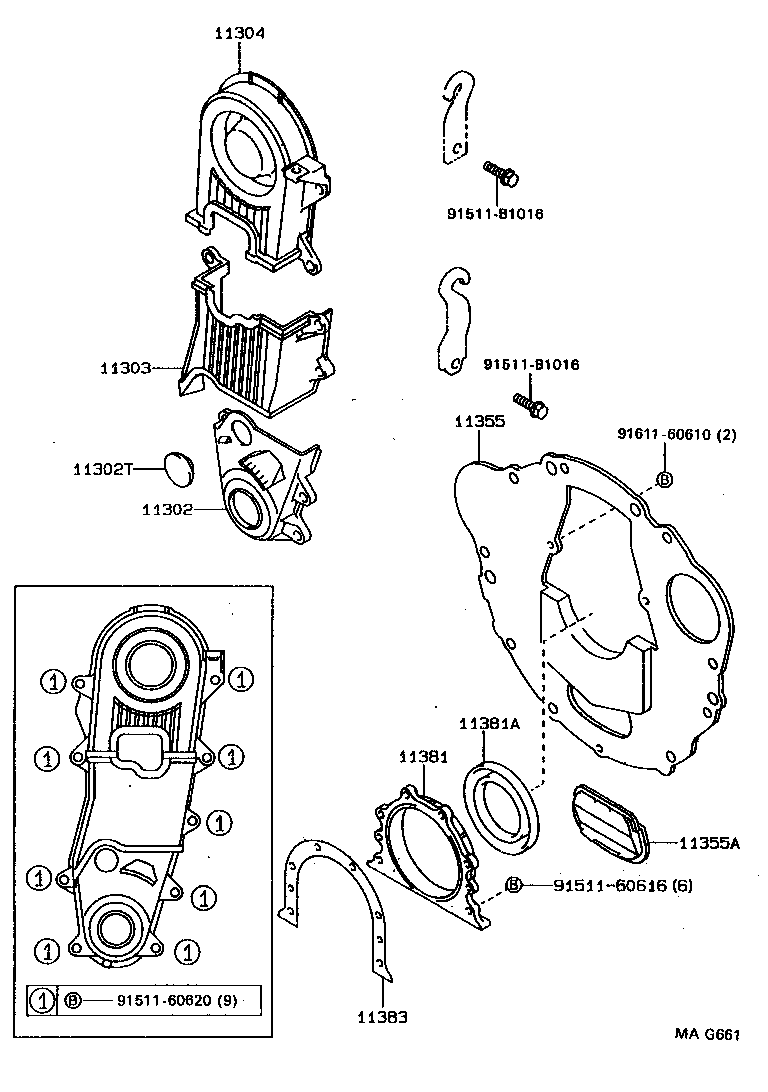 11304

91511-81016

11303

91511-81016

11355

91611-60610 (2)

B

11302T

11302

1
1
1
1
1
1
1
1
1

11381A

11381

11355A

B 91511-60616 (6)

1 B 91511-60620 (9)

11383

MA G661