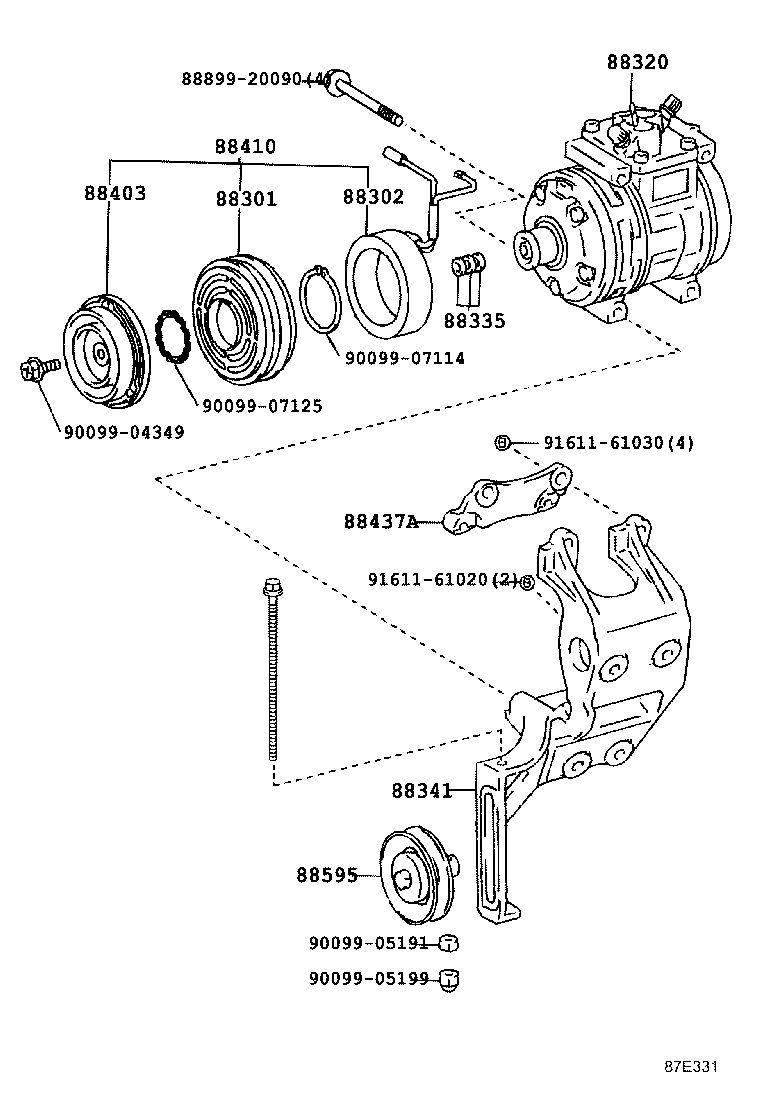 88899-20090(4)
88320
88410
88403
88301
88302
88335
90099-07114
90099-07125
90099-04349
91611-61030(4)
88437A
91611-61020(2)
88341
88595
90099-05191
90099-05199
87E331