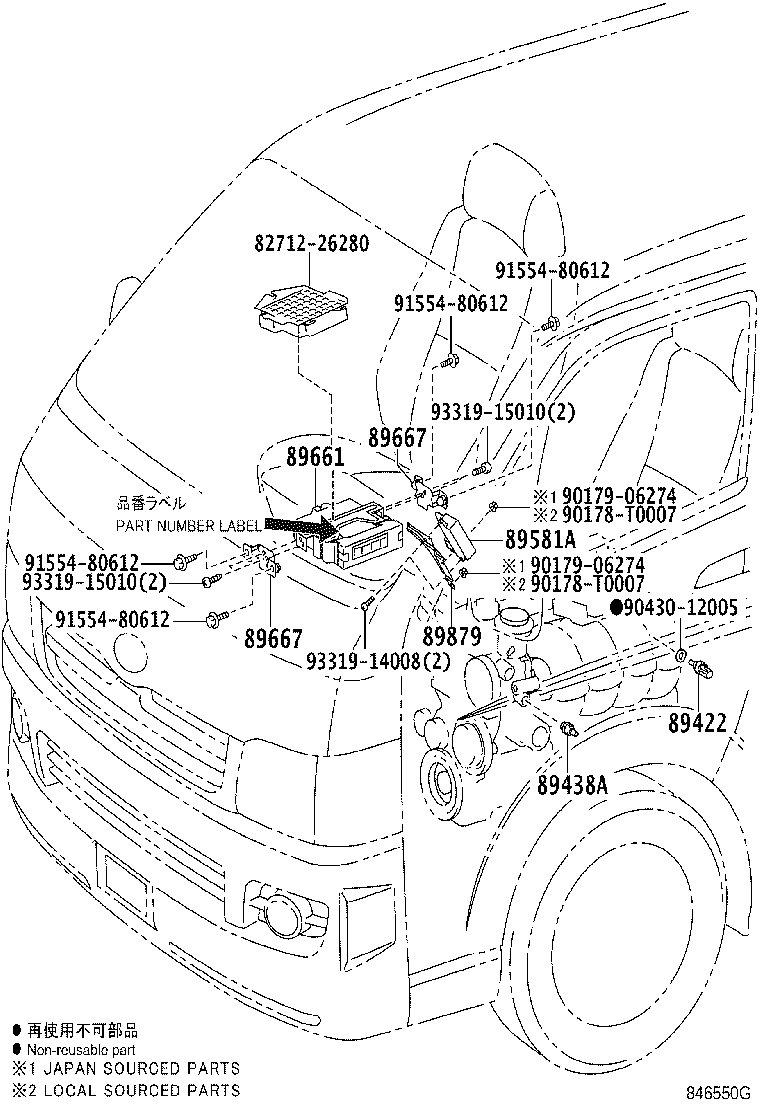 82712-26280

91554-80612

91554-80612

93319-15010(2)

89667

89661

品番ラベル
PART NUMBER LABEL

※1 90179-06274
※2 90178-T0007

89581A

91554-80612
93319-15010(2)

※1 90179-06274
※2 90178-T0007

●90430-12005

91554-80612

89667

89879

93319-14008(2)

89422

89438A

● 再使用不可部品
● Non-reusable part
※1 JAPAN SOURCED PARTS
※2 LOCAL SOURCED PARTS

846550G