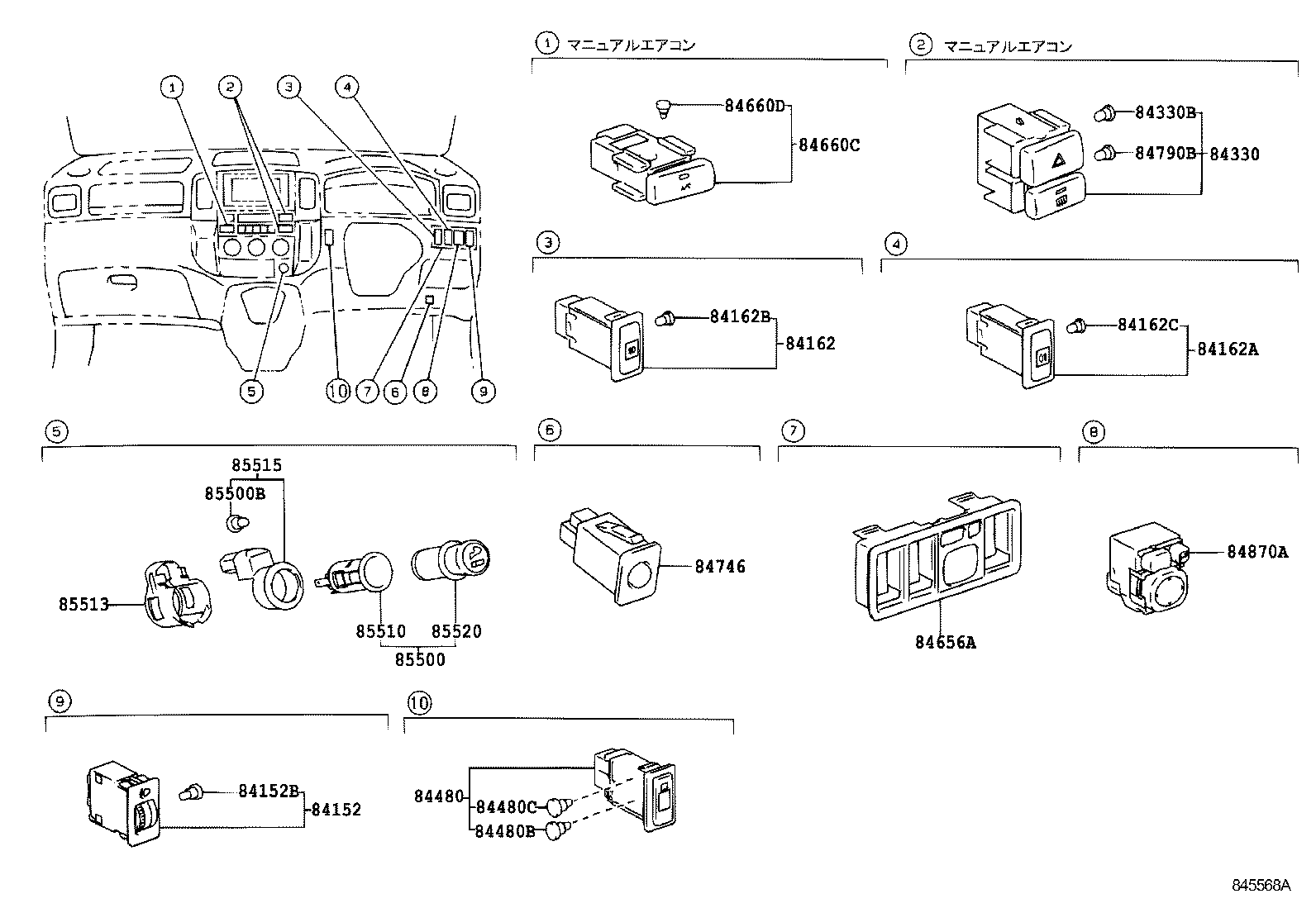 1
2
3
4
5
10
7
6
8
9

1 マニュアルエアコン
84660D
84660C

2 マニュアルエアコン
84330B
84790B
84330

3
84162B
84162

4
84162C
84162A

5
85515
85500B
85513
85510
85520
85500

6
84746

7
84656A

8
84870A

9
84152B
84152

10
84480
84480C
84480B

845568A