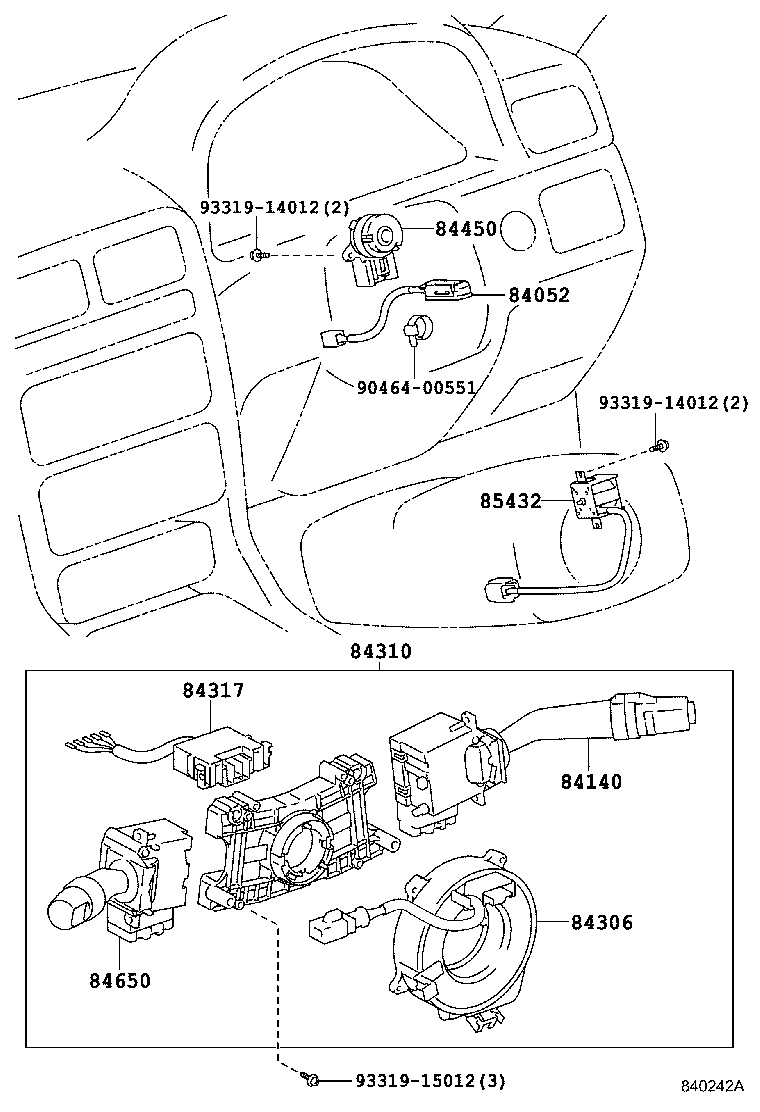 93319-14012(2)
84450
84052
90464-00551
93319-14012(2)
85432
84310
84317
84140
84306
84650
93319-15012(3)
840242A