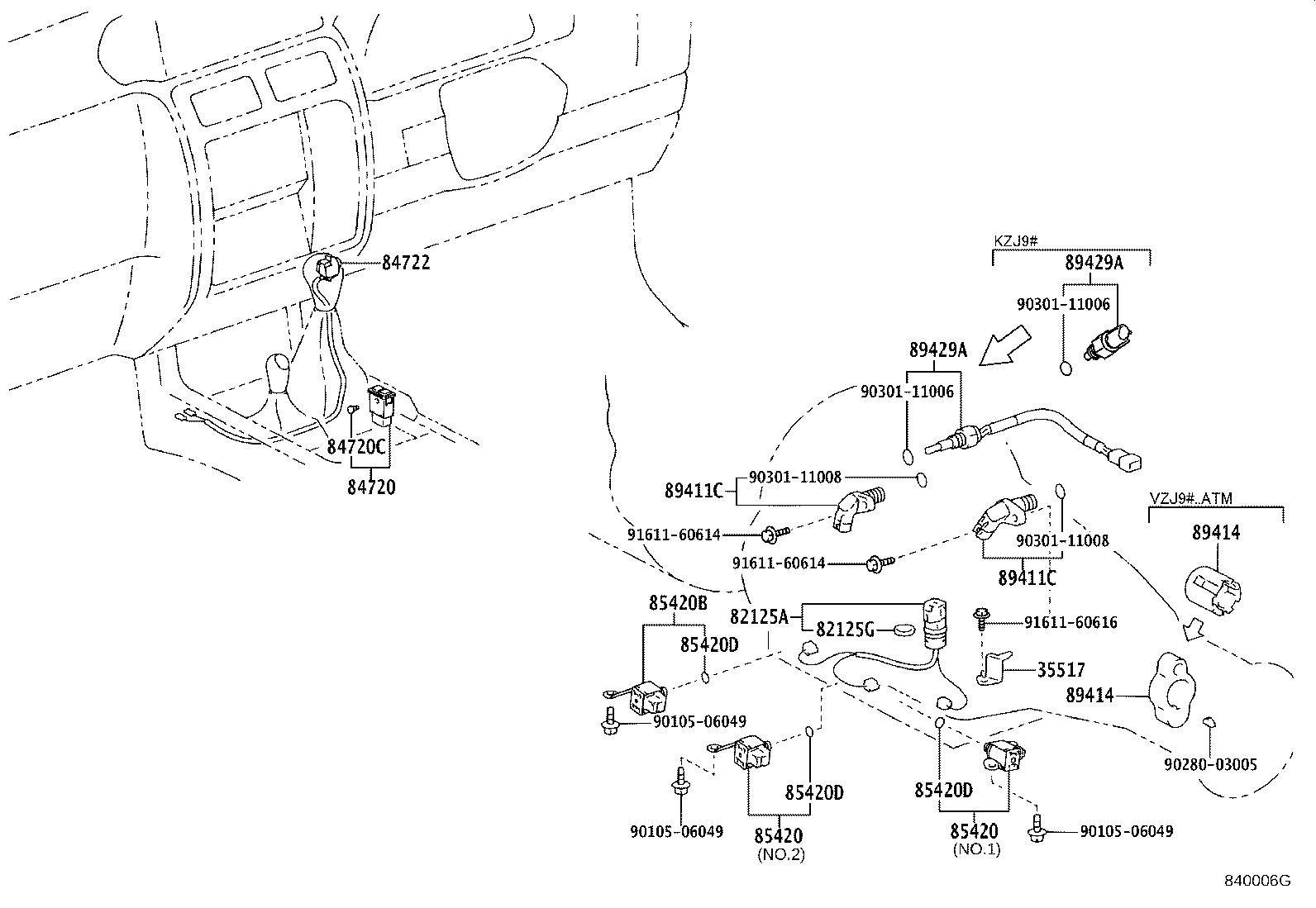 84722
84720C
84720
KZJ9#
89429A
90301-11006
89429A
90301-11006
89411C
90301-11008
91611-60614
91611-60614
90301-11008
89411C
VZJ9#..ATM
89414
85420B
85420D
82125A
82125G
91611-60616
35517
89414
90105-06049
90280-03005
85420D
85420D
90105-06049
85420
(NO.2)
85420
(NO.1)
90105-06049
840006G